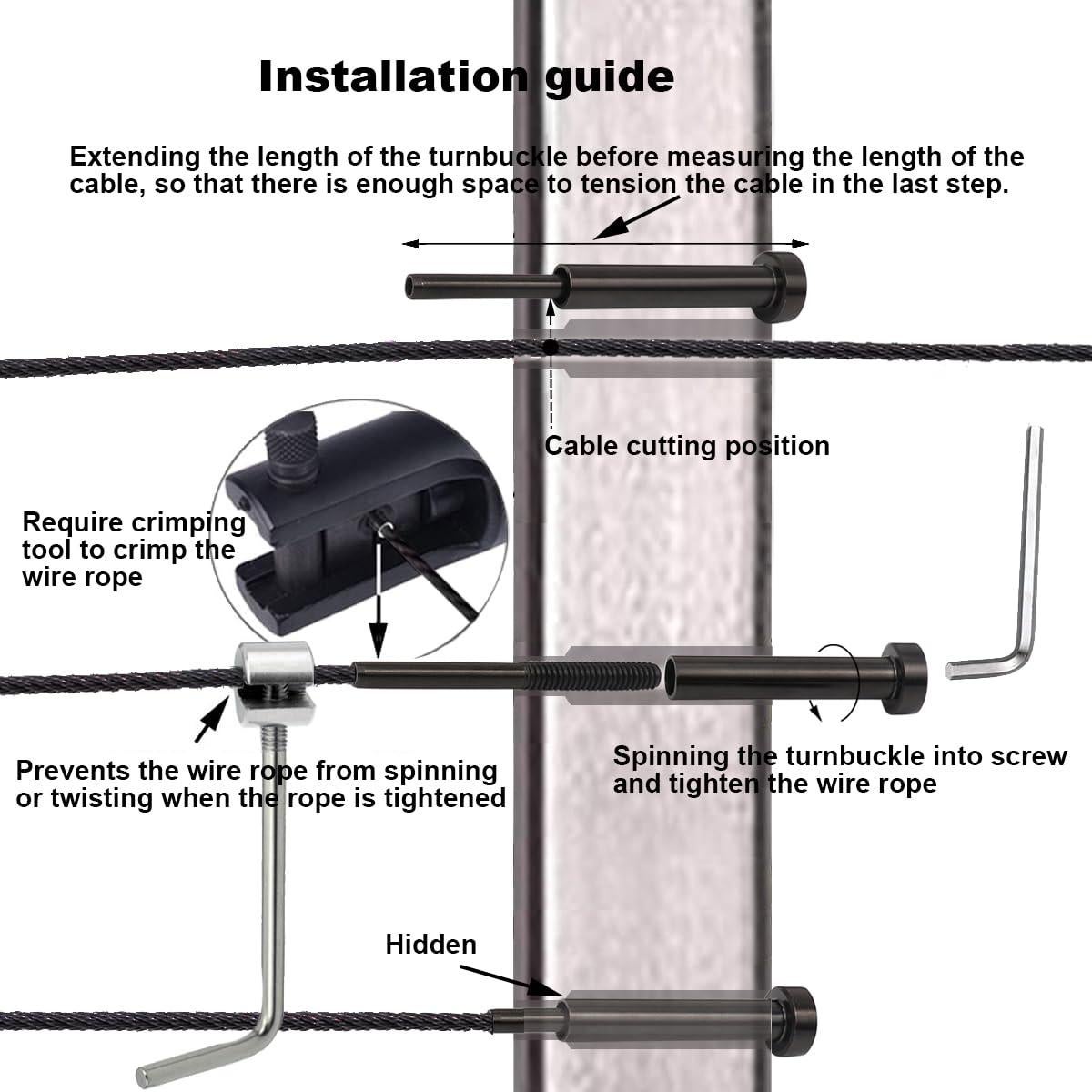 Installation guide

Extending the length of the turnbuckle before measuring the length of the cable, so that there is enough space to tension the cable in the last step.

Cable cutting position

Require crimping tool to crimp the wire rope

Prevents the wire rope from spinning or twisting when the rope is tightened

Spinning the turnbuckle into screw and tighten the wire rope

Hidden