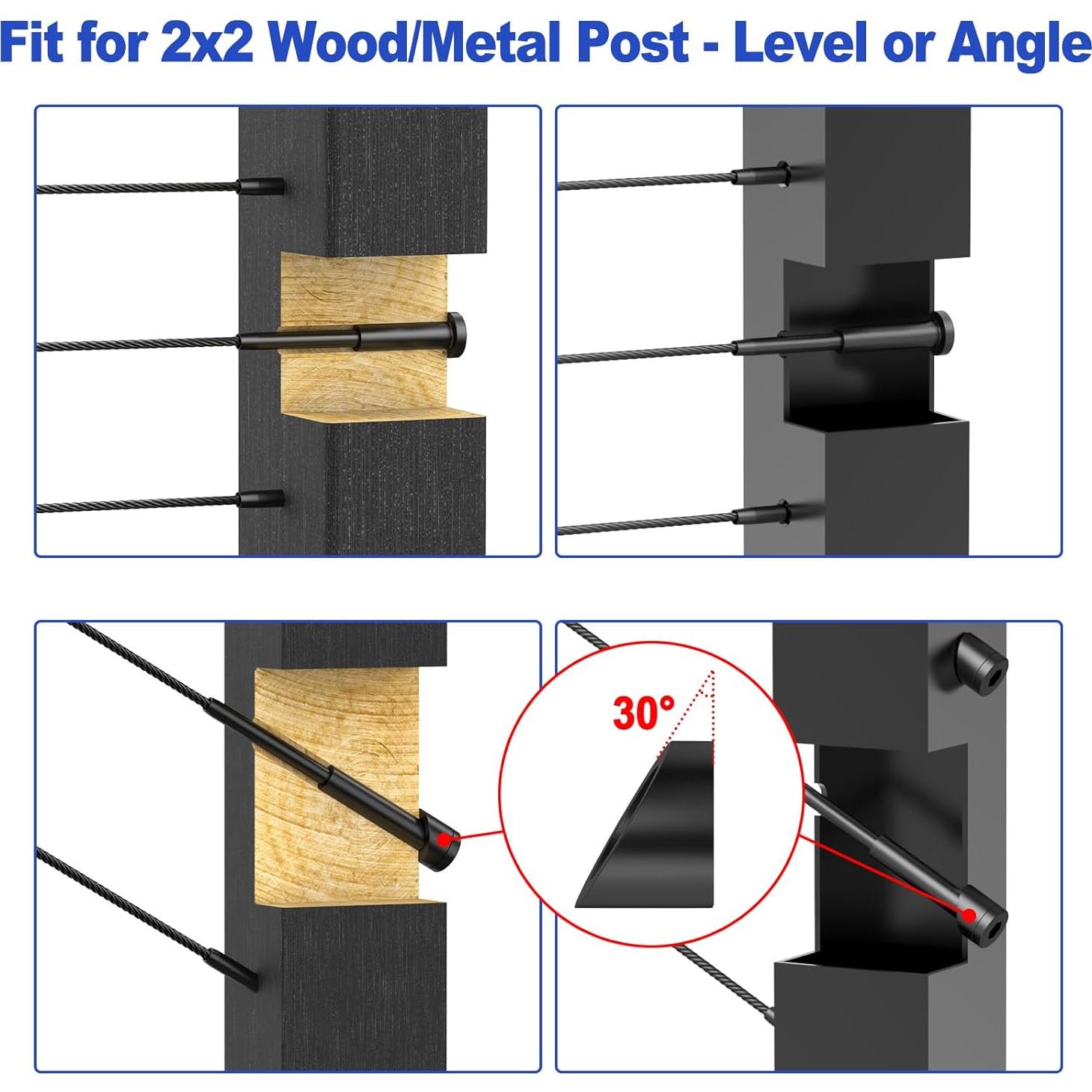 Fit for 2x2 Wood/Metal Post - Level or Angle

30°