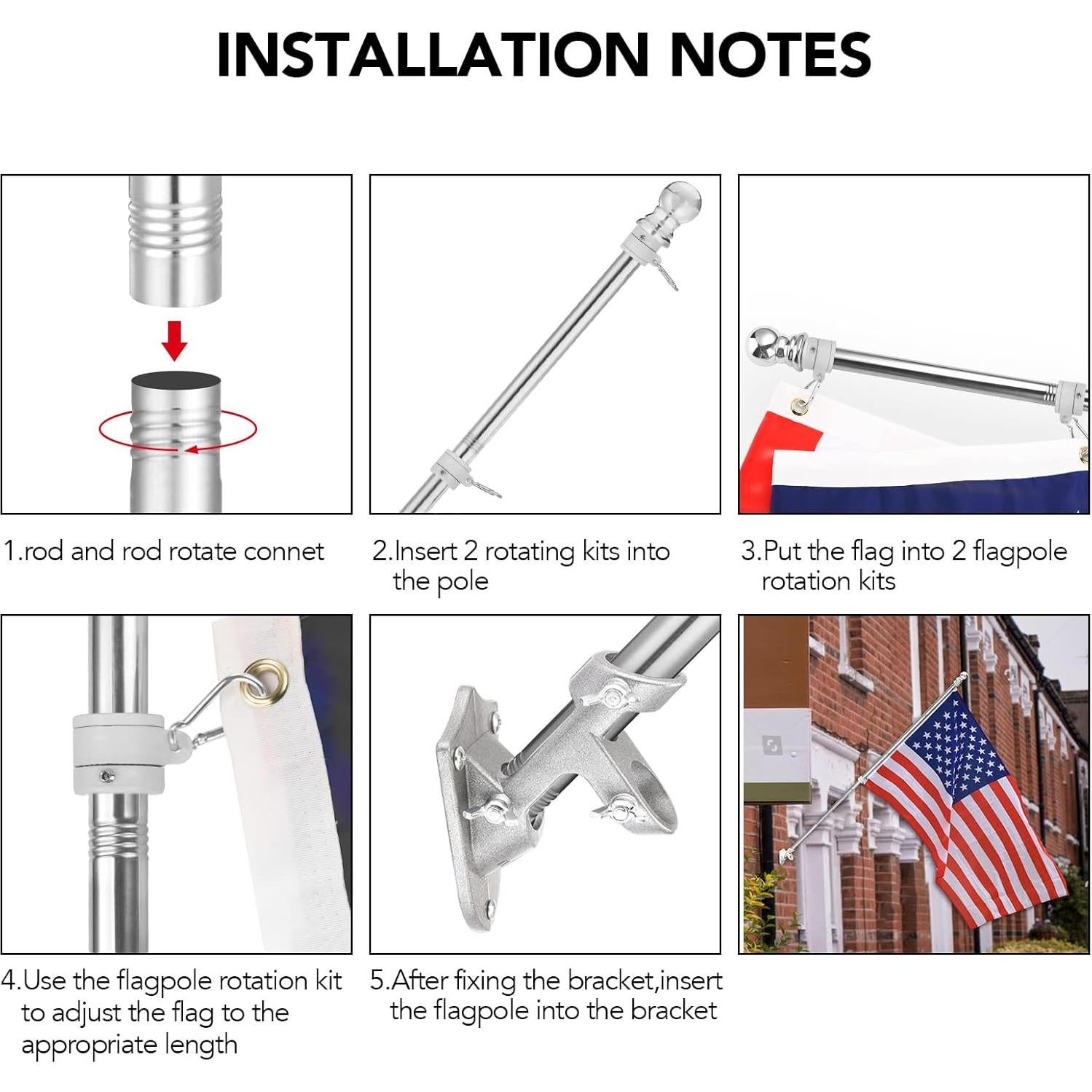 INSTALLATION NOTES

1.rod and rod rotate connet

2.Insert 2 rotating kits into the pole

3.Put the flag into 2 flagpole rotation kits

4.Use the flagpole rotation kit to adjust the flag to the appropriate length

5.After fixing the bracket,insert the flagpole into the bracket