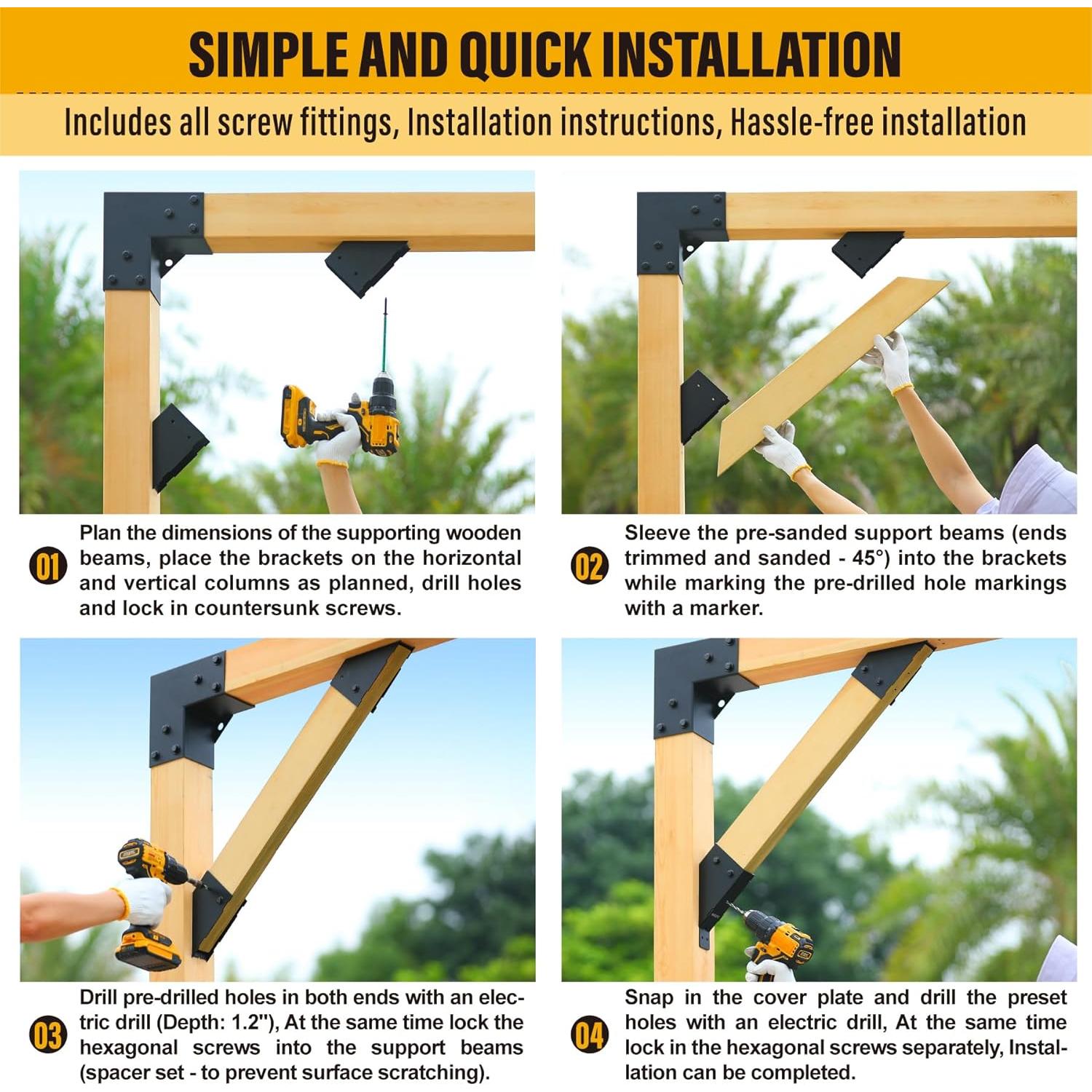 SIMPLE AND QUICK INSTALLATION

Includes all screw fittings, Installation instructions, Hassle-free installation

01 Plan the dimensions of the supporting wooden beams, place the brackets on the horizontal and vertical columns as planned, drill holes and lock in countersunk screws.

02 Sleeve the pre-sanded support beams (ends trimmed and sanded - 45°) into the brackets while marking the pre-drilled hole markings with a marker.

03 Drill pre-drilled holes in both ends with an electric drill (Depth: 1.2"), At the same time lock the hexagonal screws into the support beams (spacer set - to prevent surface scratching).

04 Snap in the cover plate and drill the preset holes with an electric drill, At the same time lock in the hexagonal screws separately, Installation can be completed.