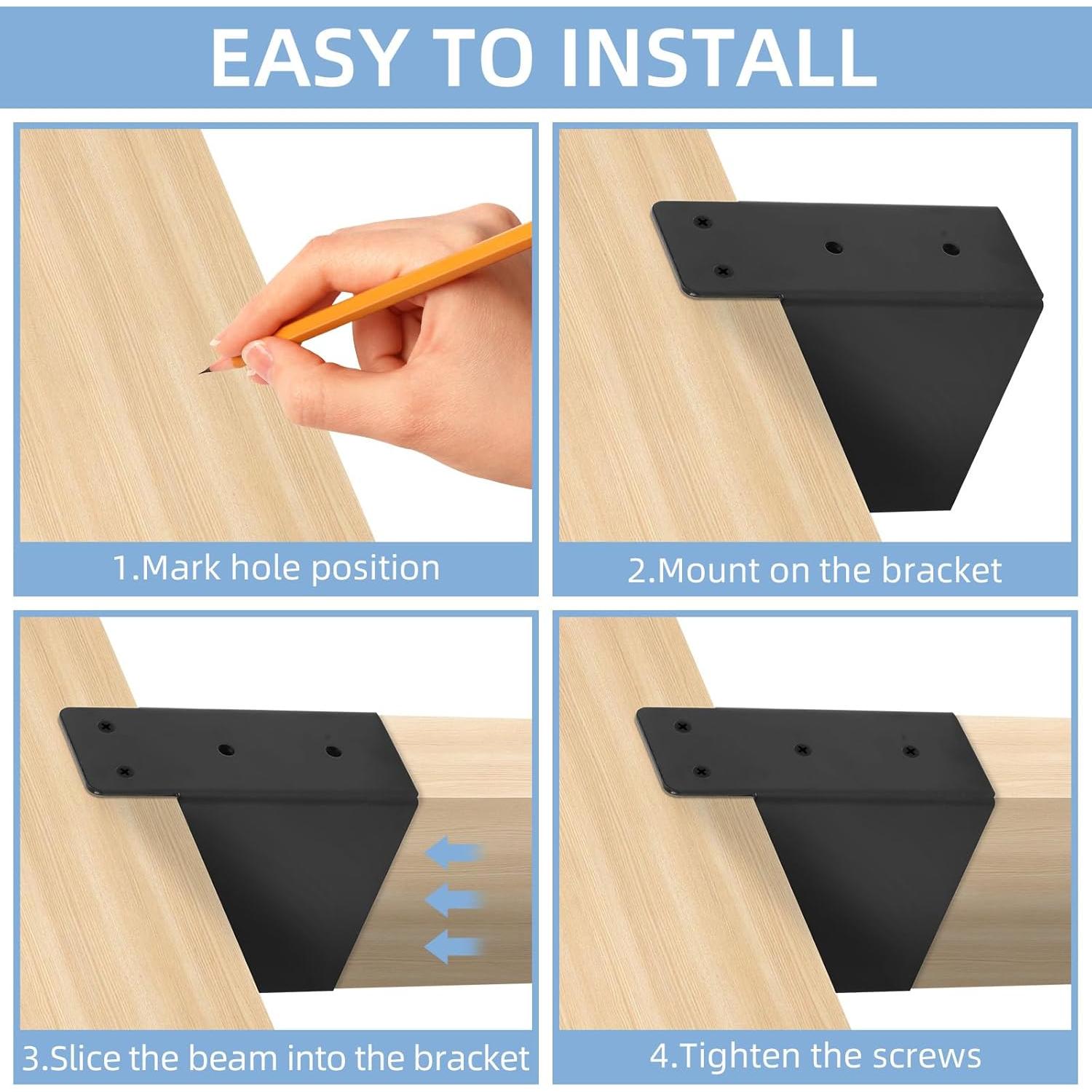 EASY TO INSTALL

1.Mark hole position

2.Mount on the bracket

3.Slice the beam into the bracket

4.Tighten the screws