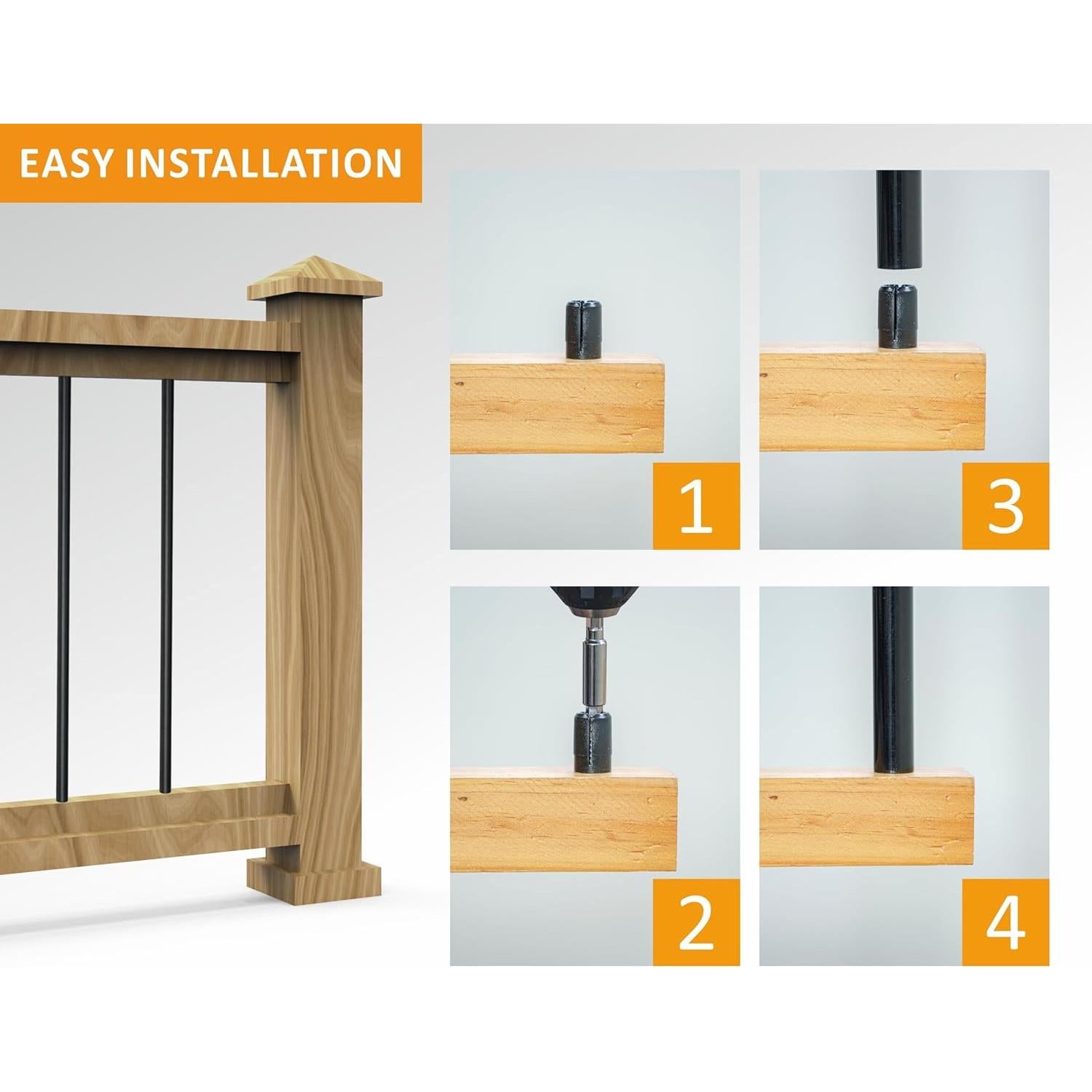 EASY INSTALLATION

1

3

2

4