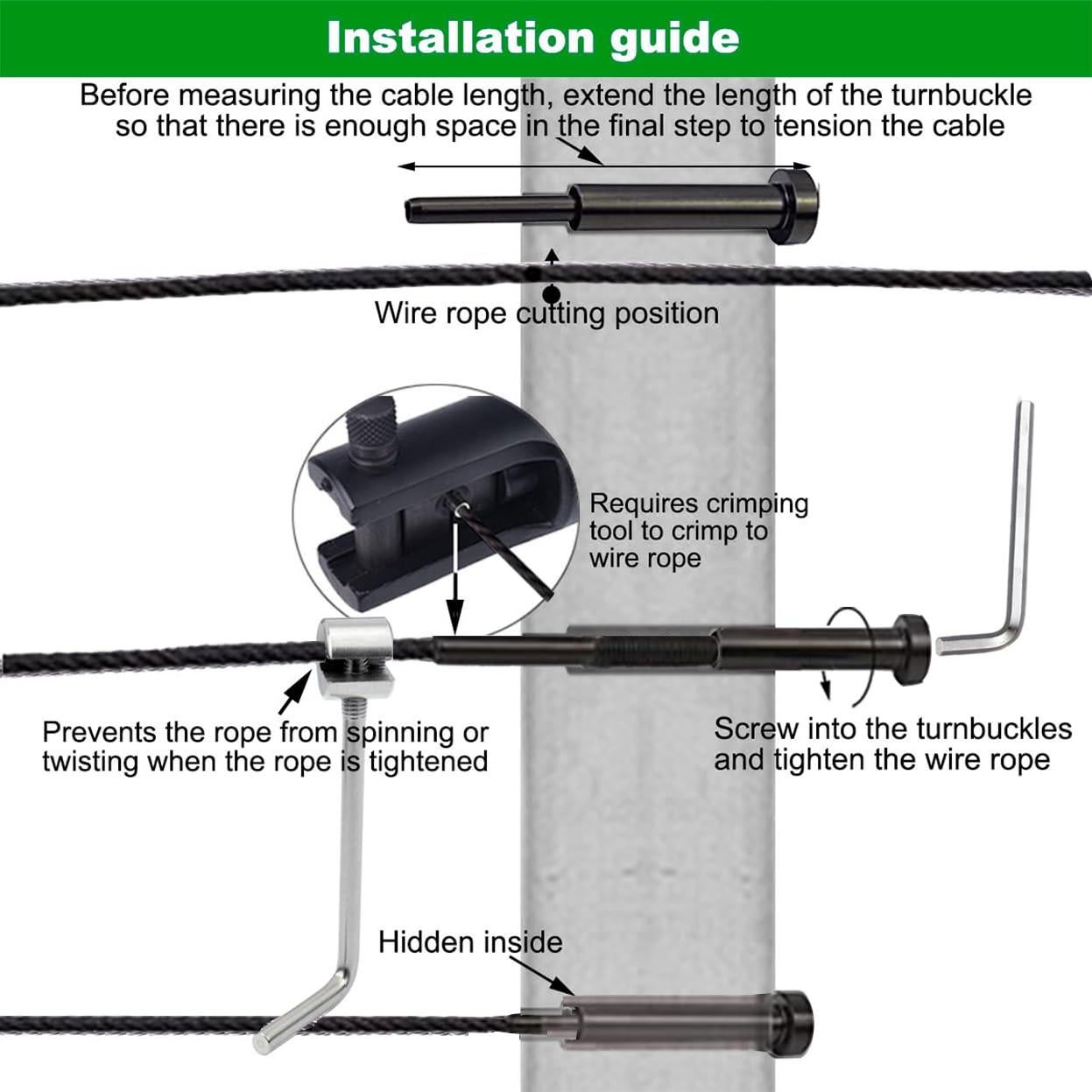 Installation guide

Before measuring the cable length, extend the length of the turnbuckle so that there is enough space in the final step to tension the cable

Wire rope cutting position

Requires crimping tool to crimp to wire rope

Prevents the rope from spinning or twisting when the rope is tightened

Screw into the turnbuckles and tighten the wire rope

Hidden inside