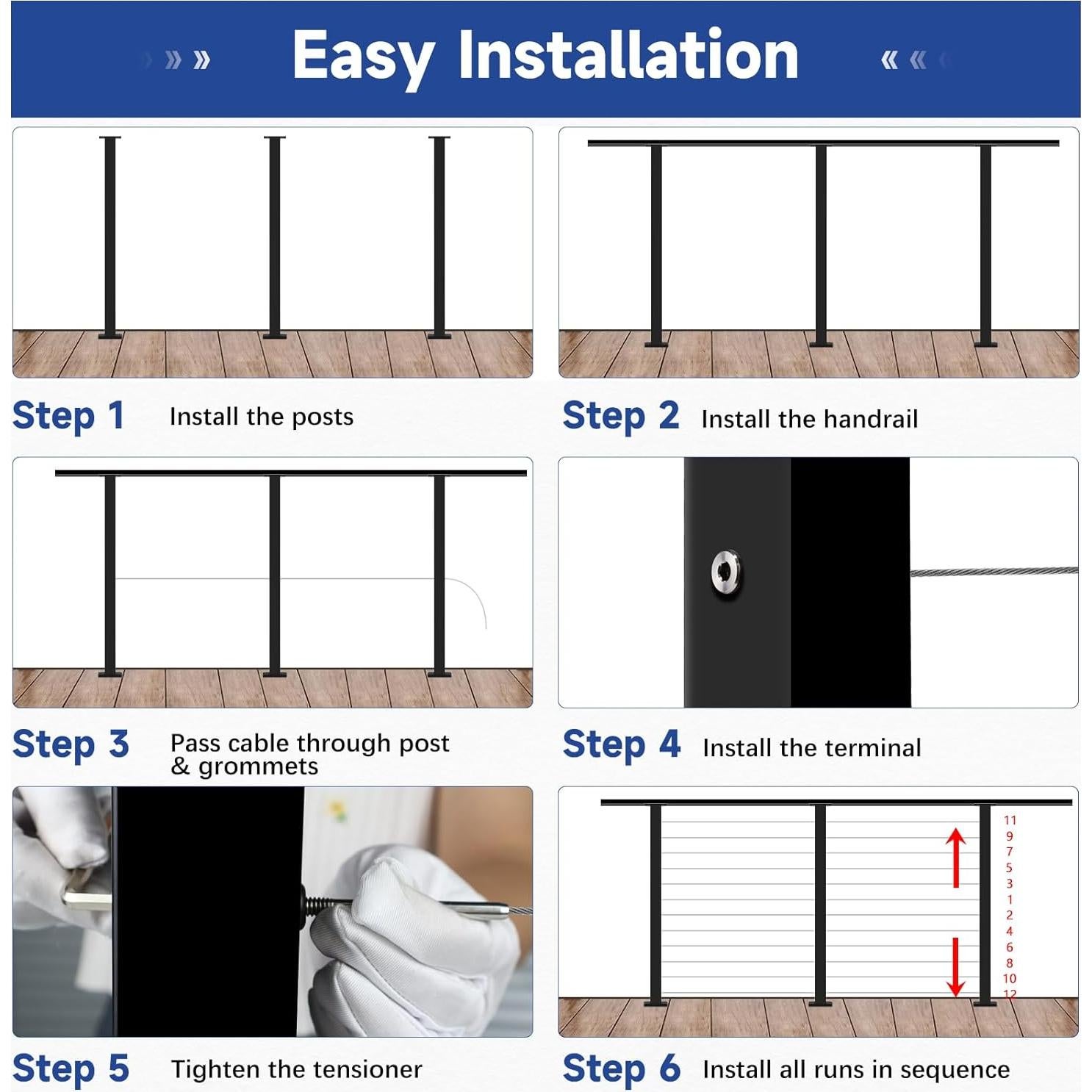 » » Easy Installation « «

Step 1 Install the posts

Step 2 Install the handrail

Step 3 Pass cable through post & grommets

Step 4 Install the terminal

Step 5 Tighten the tensioner

11
9
7
5
3
1
2
4
6
8
10
12

Step 6 Install all runs in sequence