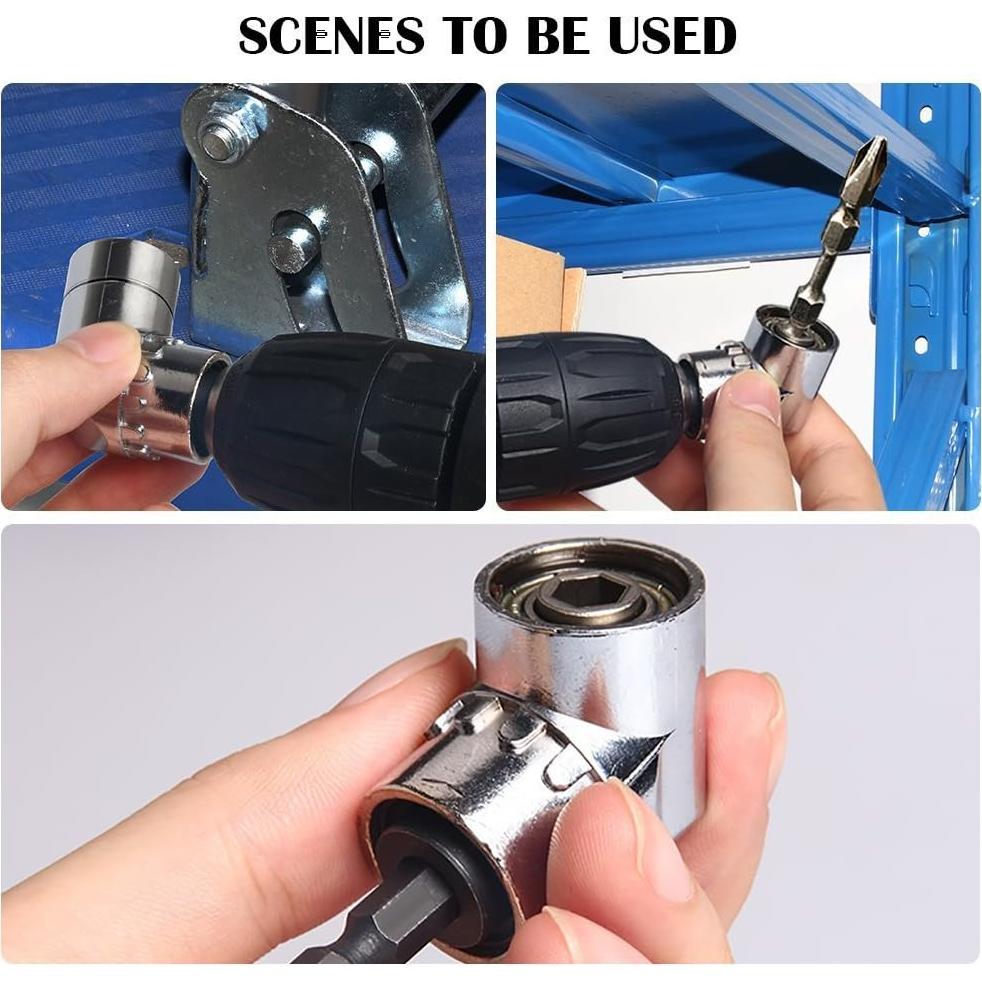 SCENES TO BE USED