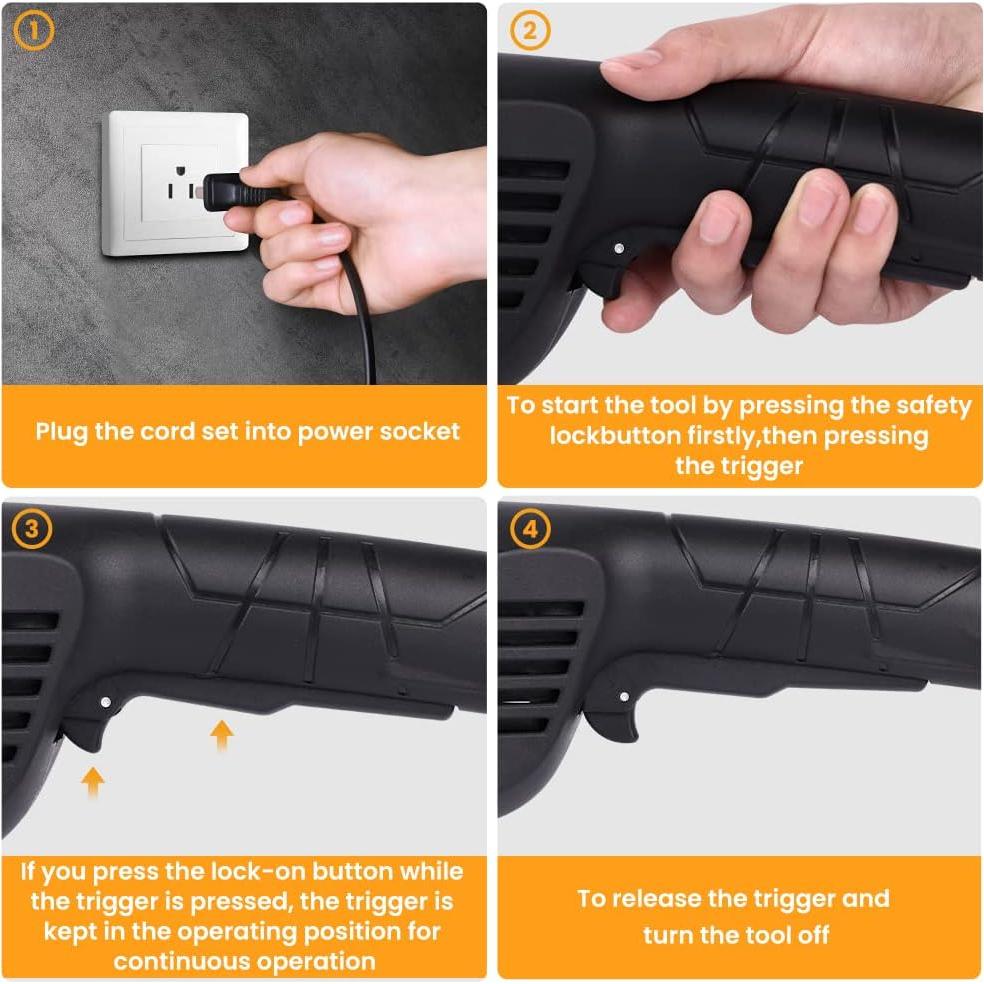 1

Plug the cord set into power socket

2

To start the tool by pressing the safety lockbutton firstly,then pressing the trigger

3

If you press the lock-on button while the trigger is pressed, the trigger is kept in the operating position for continuous operation

4

To release the trigger and turn the tool off