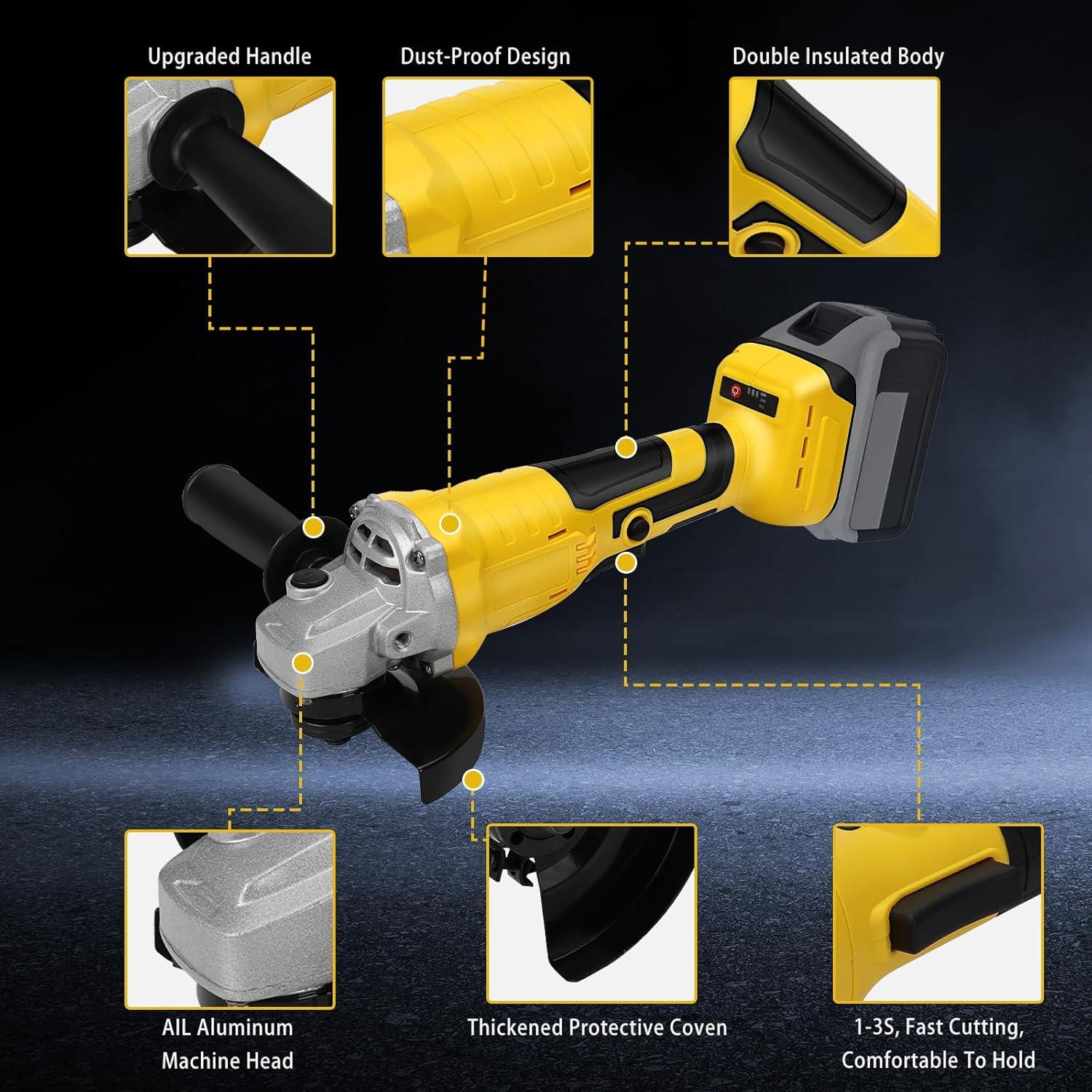 Upgraded Handle

Dust-Proof Design

Double Insulated Body

AIL Aluminum Machine Head

Thickened Protective Coven

1-3S, Fast Cutting, Comfortable To Hold