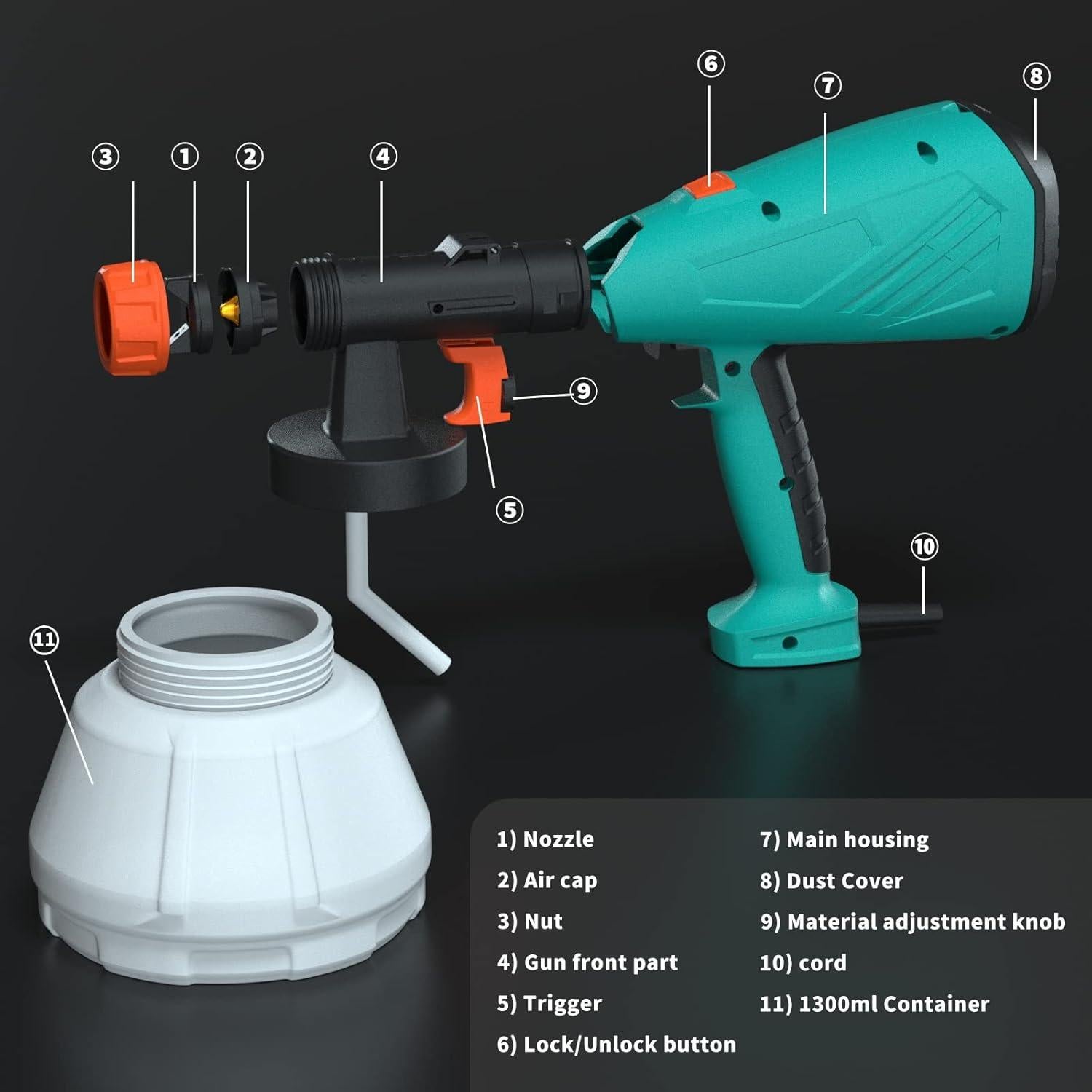 ③ ① ② ④ ⑥ ⑦ ⑧

⑨

⑤

⑩

⑪

1) Nozzle
2) Air cap
3) Nut
4) Gun front part
5) Trigger
6) Lock/Unlock button

7) Main housing
8) Dust Cover
9) Material adjustment knob
10) cord
11) 1300ml Container