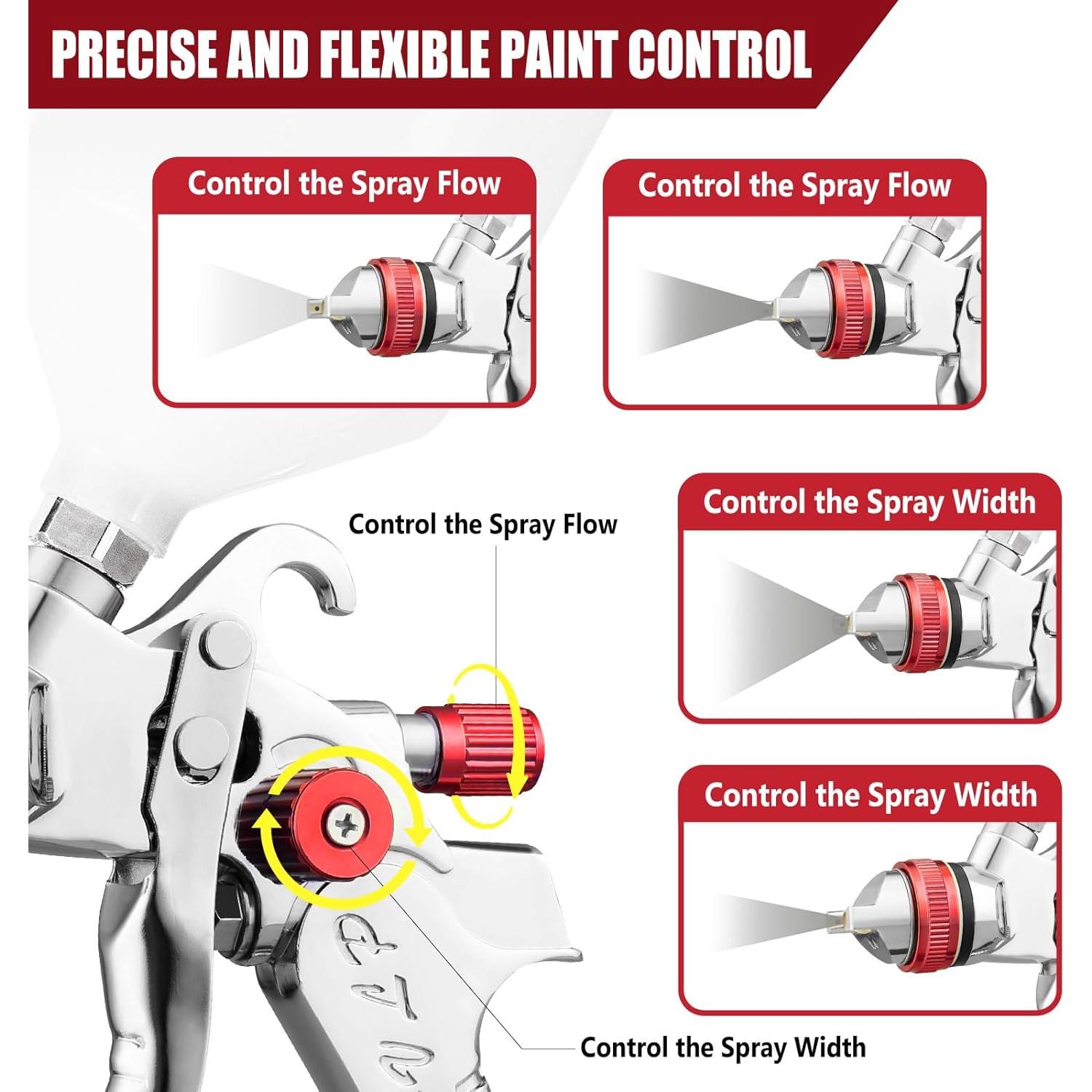 PRECISE AND FLEXIBLE PAINT CONTROL

Control the Spray Flow

Control the Spray Flow

Control the Spray Flow

Control the Spray Width

Control the Spray Width

Control the Spray Width