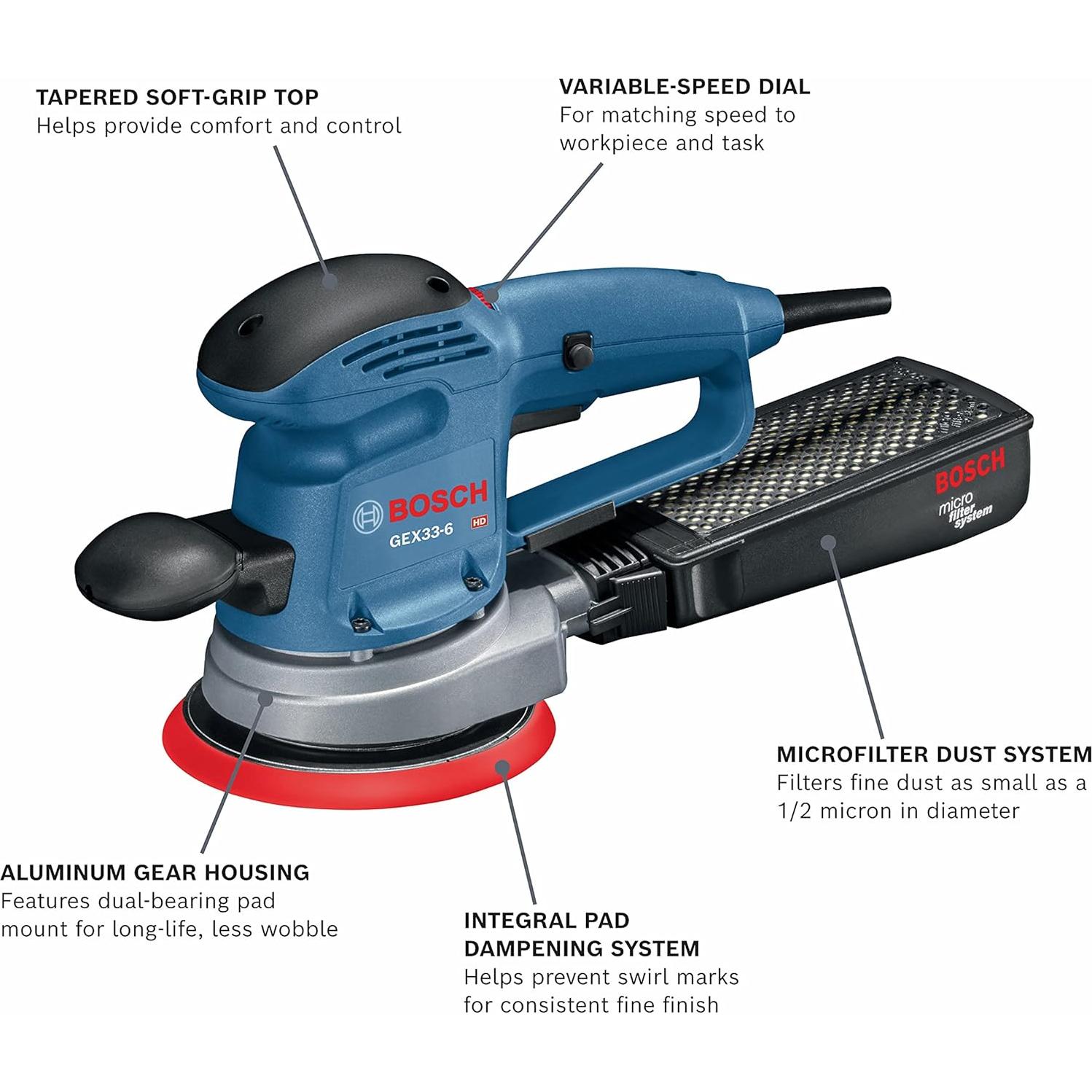 TAPERED SOFT-GRIP TOP
Helps provide comfort and control

VARIABLE-SPEED DIAL
For matching speed to workpiece and task

BOSCH
GEX33-6
HD

BOSCH
micro filter system

MICROFILTER DUST SYSTEM
Filters fine dust as small as a 1/2 micron in diameter

ALUMINUM GEAR HOUSING
Features dual-bearing pad mount for long-life, less wobble

INTEGRAL PAD DAMPENING SYSTEM
Helps prevent swirl marks for consistent fine finish