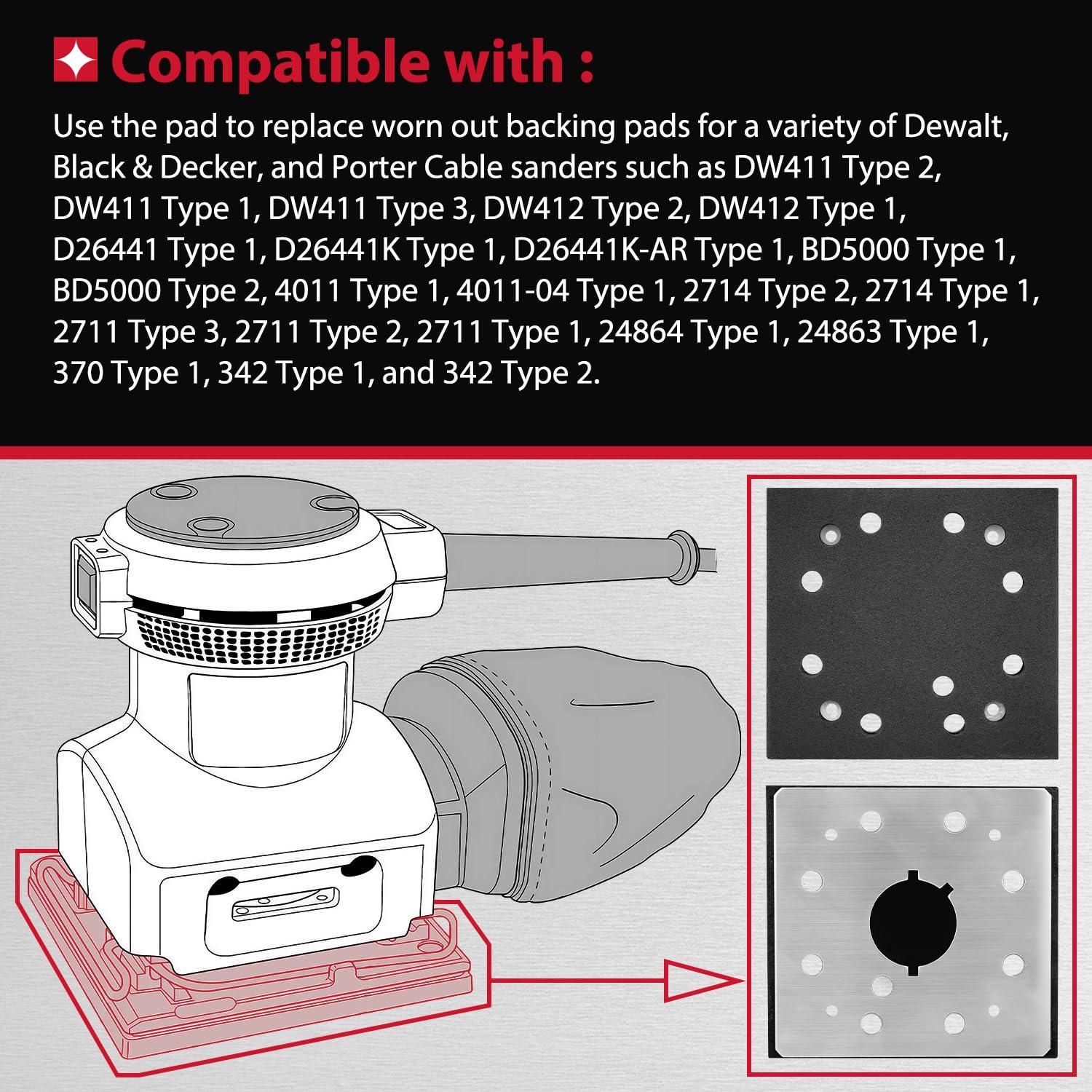 Compatible with :

Use the pad to replace worn out backing pads for a variety of Dewalt, Black & Decker, and Porter Cable sanders such as DW411 Type 2, DW411 Type 1, DW411 Type 3, DW412 Type 2, DW412 Type 1, D26441 Type 1, D26441K Type 1, D26441K-AR Type 1, BD5000 Type 1, BD5000 Type 2, 4011 Type 1, 4011-04 Type 1, 2714 Type 2, 2714 Type 1, 2711 Type 3, 2711 Type 2, 2711 Type 1, 24864 Type 1, 24863 Type 1, 370 Type 1, 342 Type 1, and 342 Type 2.