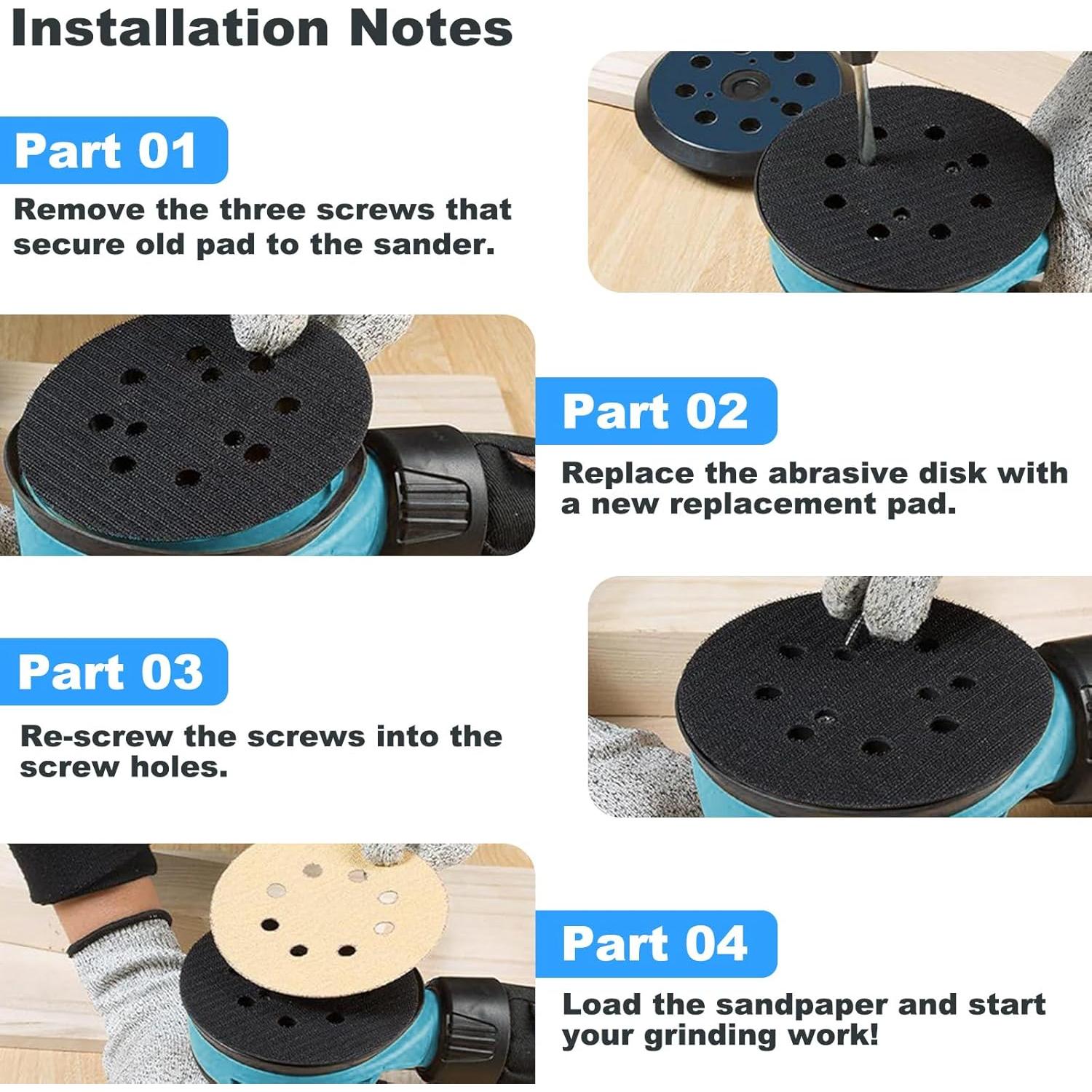 Installation Notes

Part 01

Remove the three screws that secure old pad to the sander.

Part 02

Replace the abrasive disk with a new replacement pad.

Part 03

Re-screw the screws into the screw holes.

Part 04

Load the sandpaper and start your grinding work!