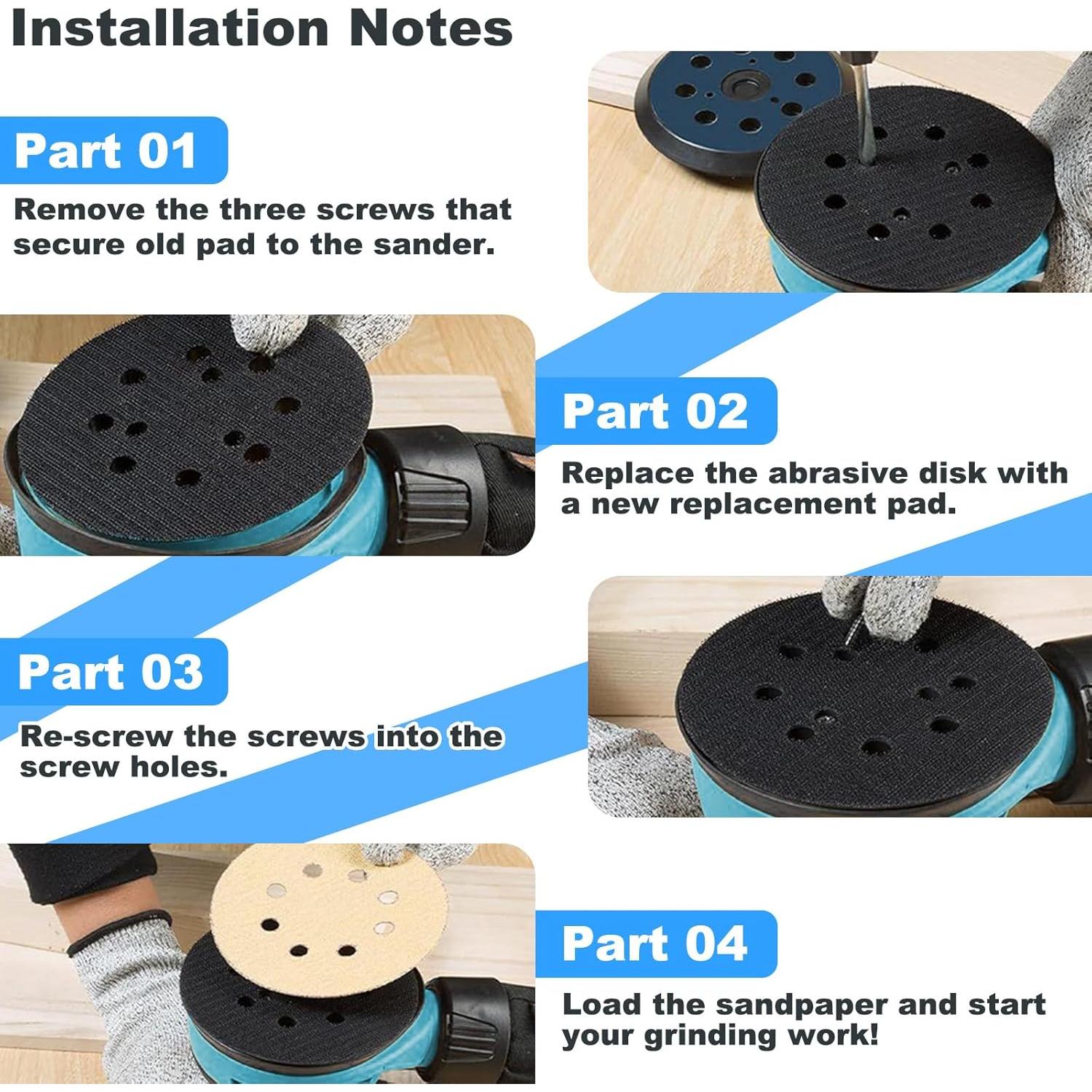 Installation Notes

Part 01

Remove the three screws that secure old pad to the sander.

Part 02

Replace the abrasive disk with a new replacement pad.

Part 03

Re-screw the screws into the screw holes.

Part 04

Load the sandpaper and start your grinding work!