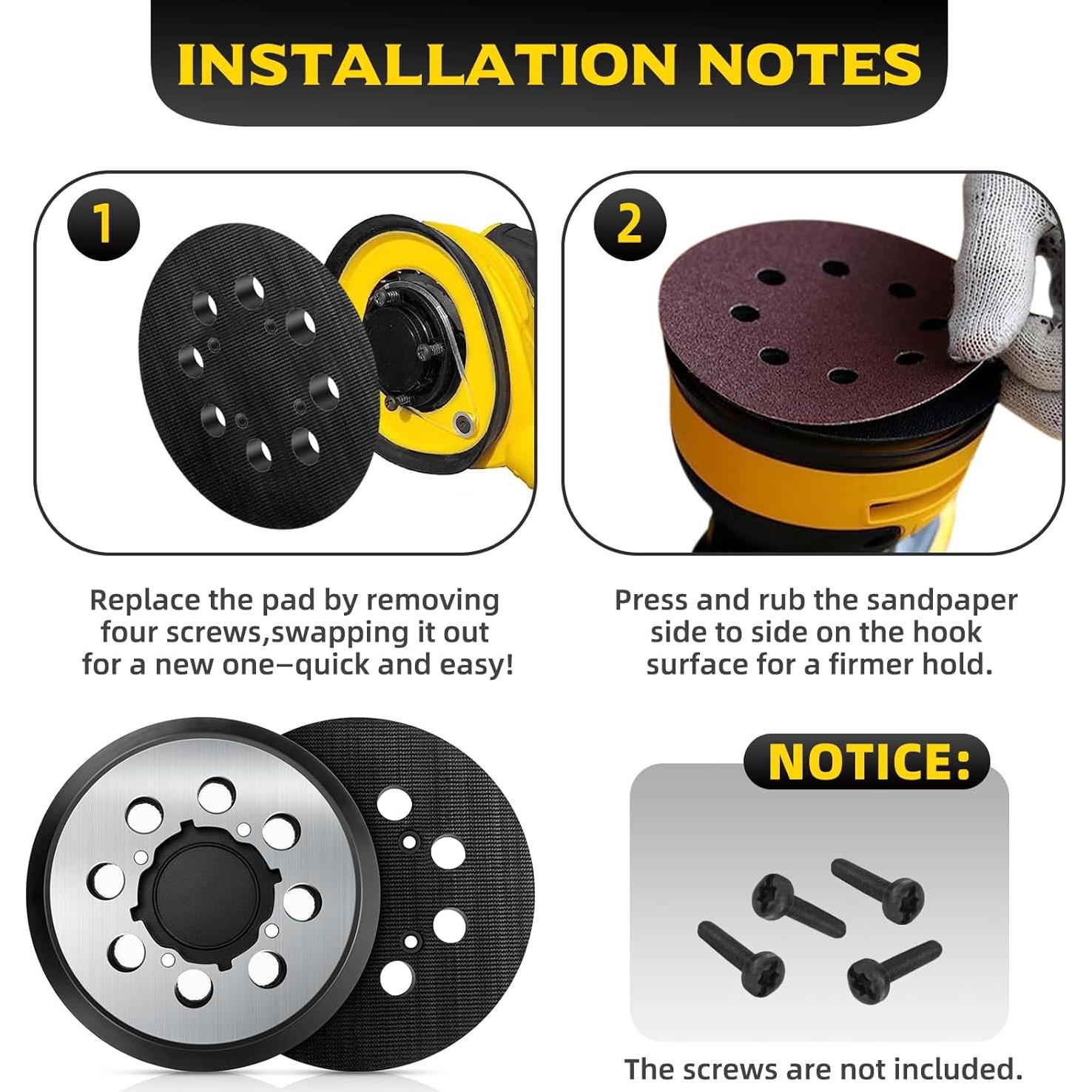 INSTALLATION NOTES

1

Replace the pad by removing four screws,swapping it out for a new one–quick and easy!

2

Press and rub the sandpaper side to side on the hook surface for a firmer hold.

NOTICE:

The screws are not included.