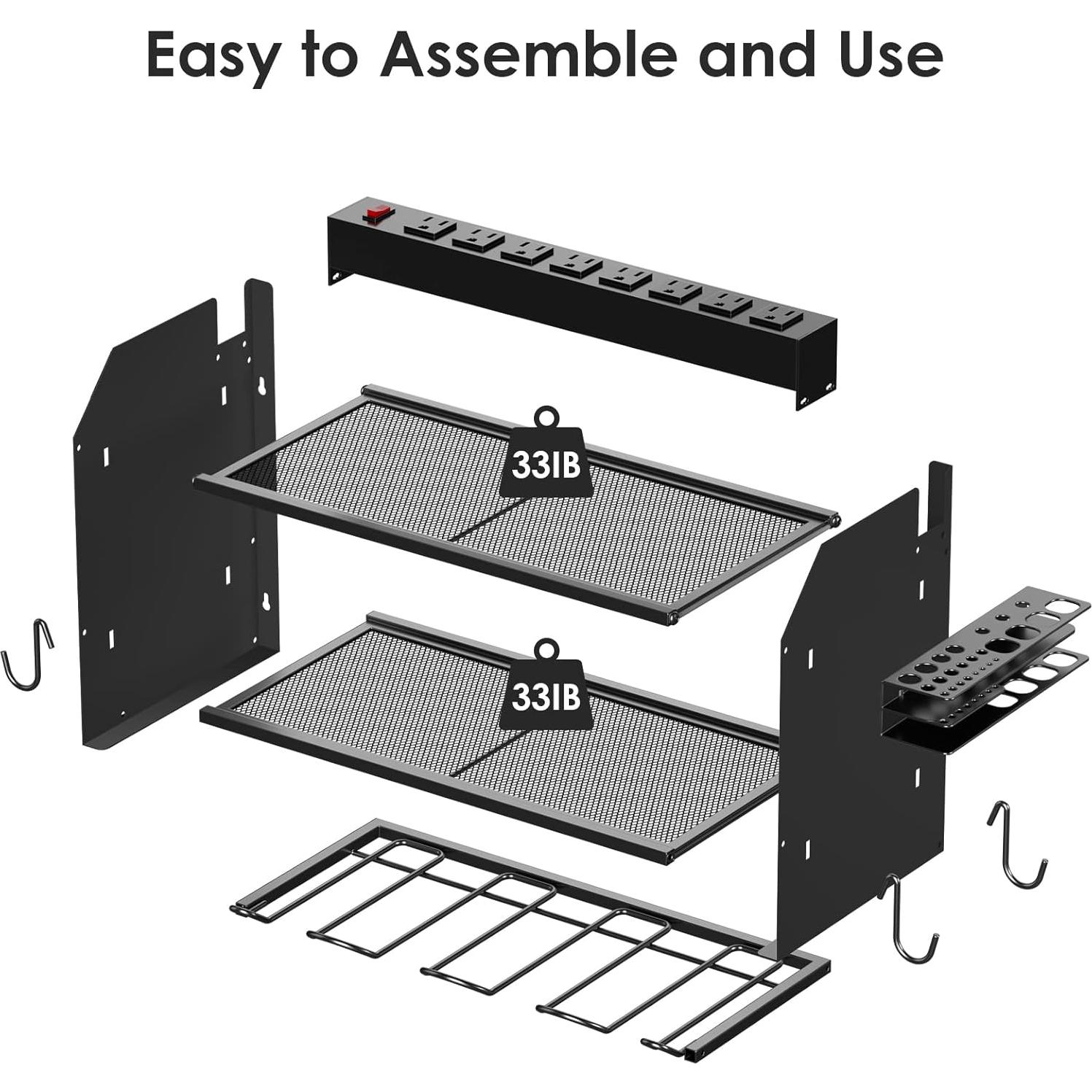 Easy to Assemble and Use

33IB

33IB