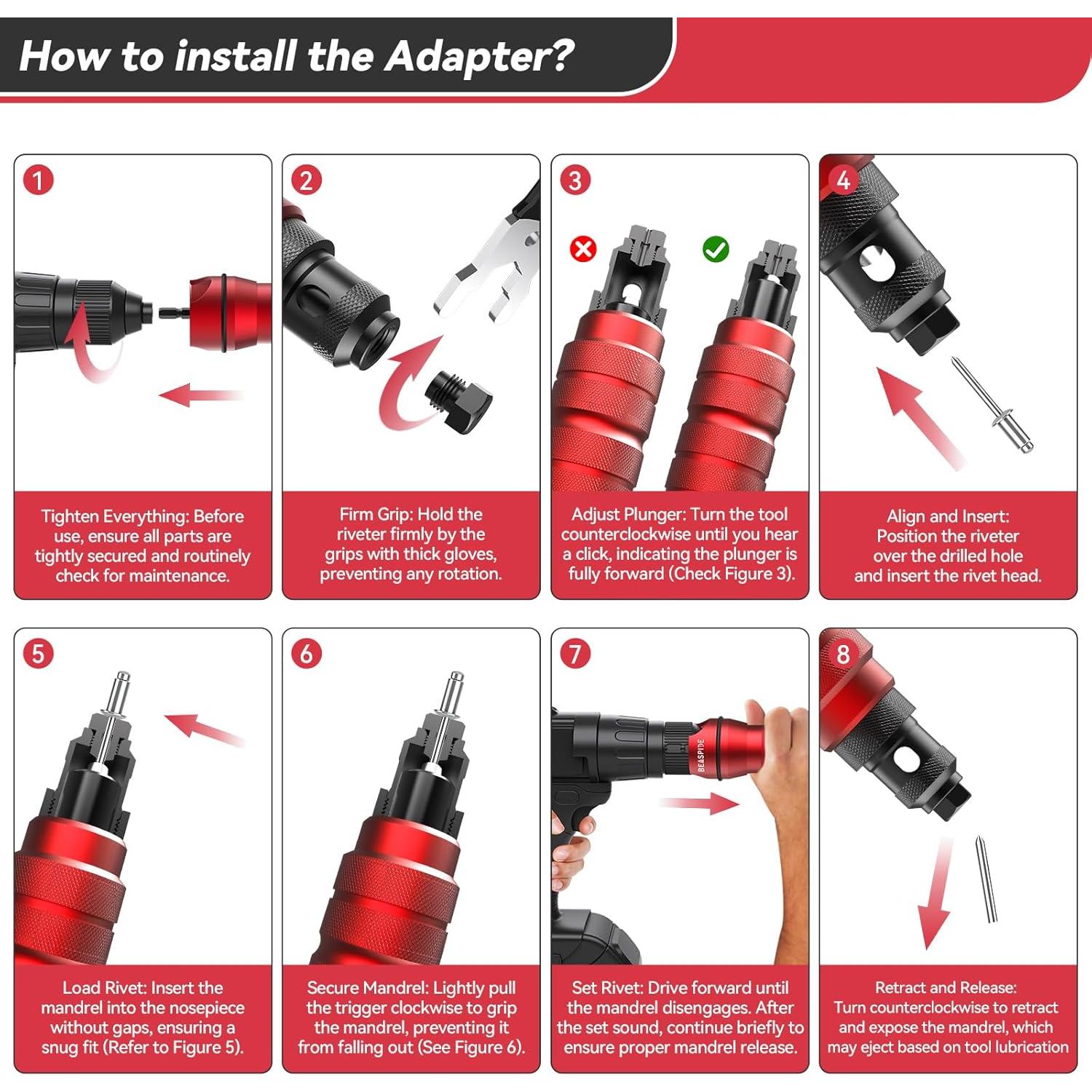 How to install the Adapter?

1

Tighten Everything: Before use, ensure all parts are tightly secured and routinely check for maintenance.

2

Firm Grip: Hold the riveter firmly by the grips with thick gloves, preventing any rotation.

3

Adjust Plunger: Turn the tool counterclockwise until you hear a click, indicating the plunger is fully forward (Check Figure 3).

4

Align and Insert: Position the riveter over the drilled hole and insert the rivet head.

5

Load Rivet: Insert the mandrel into the nosepiece without gaps, ensuring a snug fit (Refer to Figure 5).

6

Secure Mandrel: Lightly pull the trigger clockwise to grip the mandrel, preventing it from falling out (See Figure 6).

7

BEASPIDE

Set Rivet: Drive forward until the mandrel disengages. After the set sound, continue briefly to ensure proper mandrel release.

8

Retract and Release: Turn counterclockwise to retract and expose the mandrel, which may eject based on tool lubrication