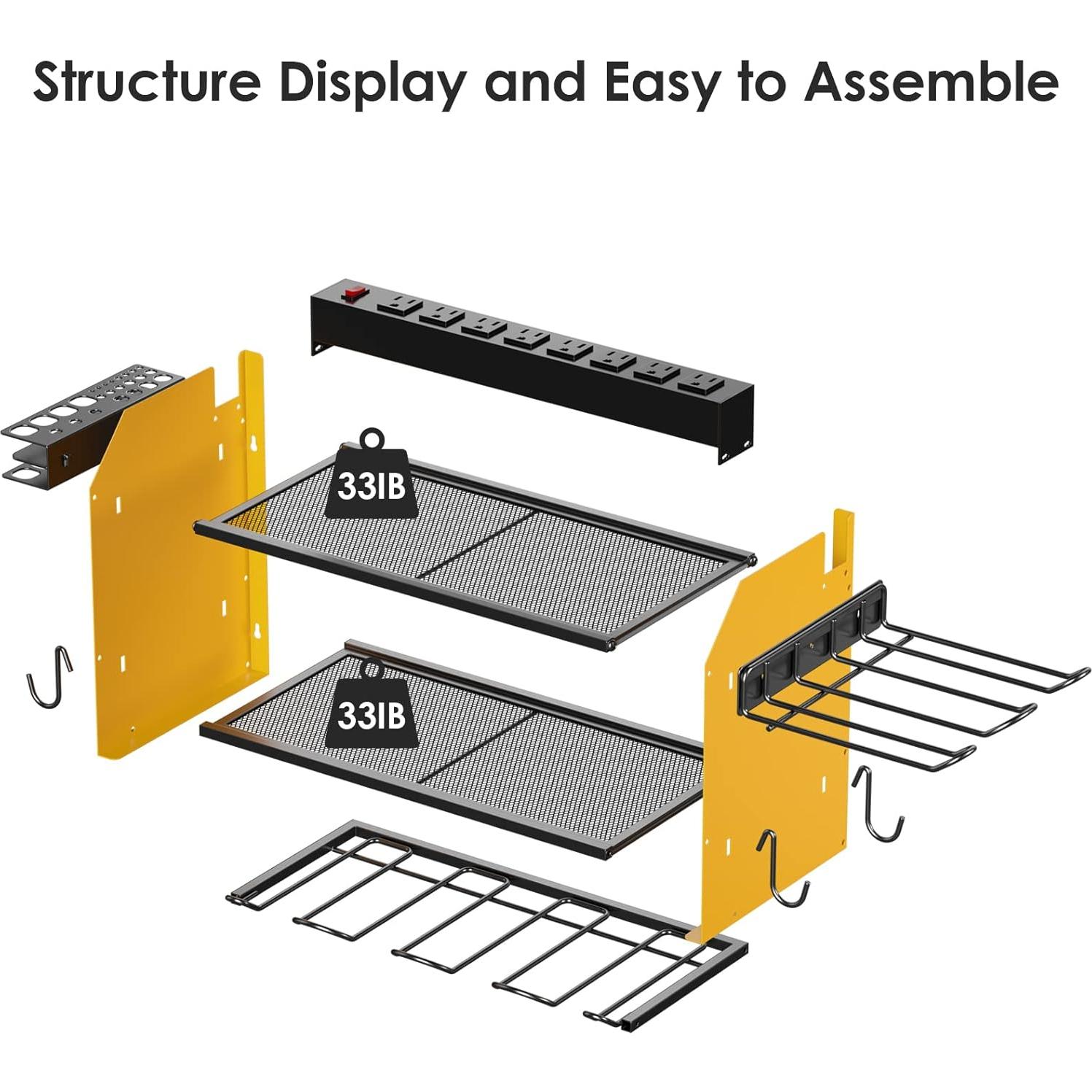 Structure Display and Easy to Assemble

33IB

33IB