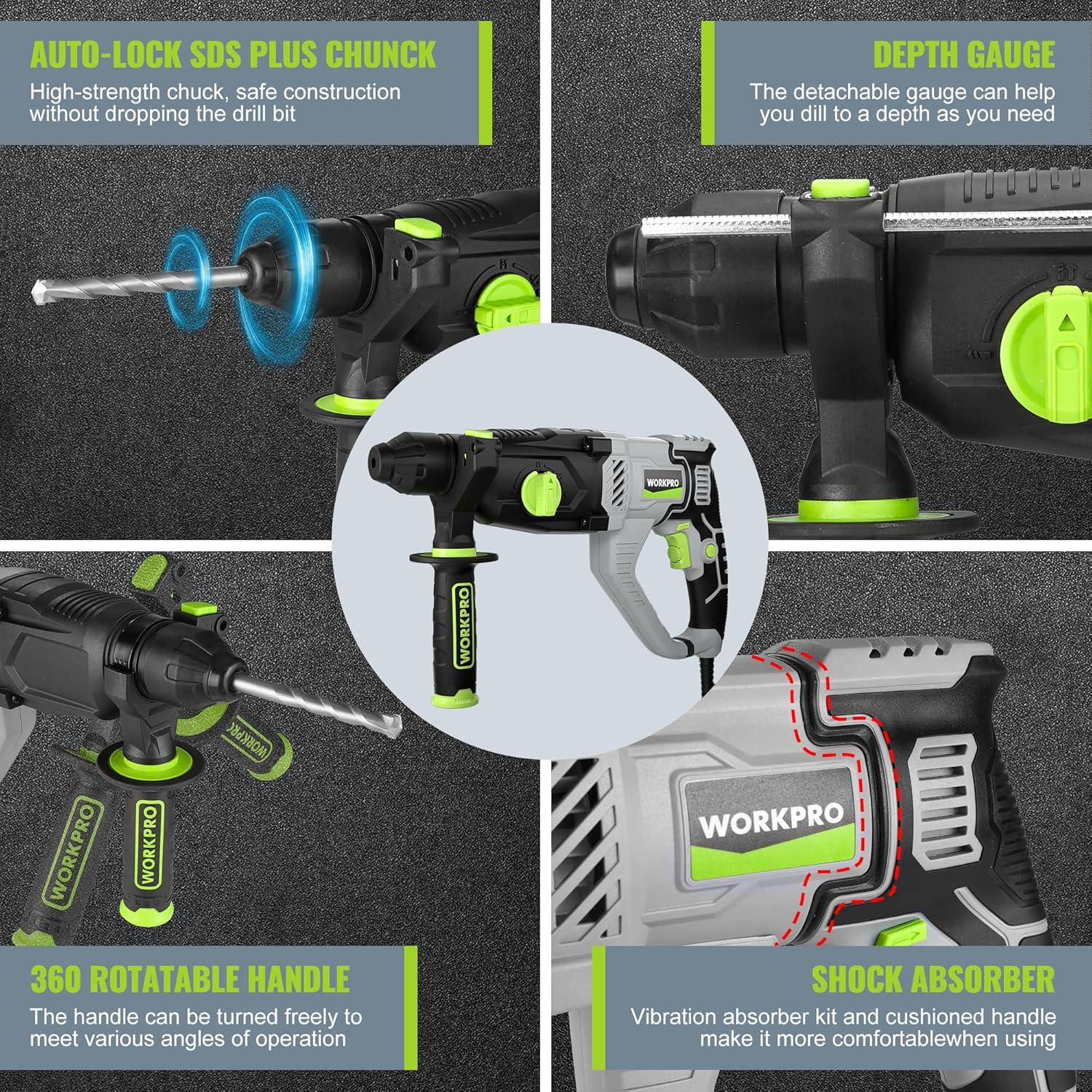 AUTO-LOCK SDS PLUS CHUNCK
High-strength chuck, safe construction without dropping the drill bit

DEPTH GAUGE
The detachable gauge can help you dill to a depth as you need

WORKPRO

WORKPRO

WORKPRO

WORKPRO

WORKPRO

WORKPRO

360 ROTATABLE HANDLE
The handle can be turned freely to meet various angles of operation

SHOCK ABSORBER
Vibration absorber kit and cushioned handle make it more comfortablewhen using