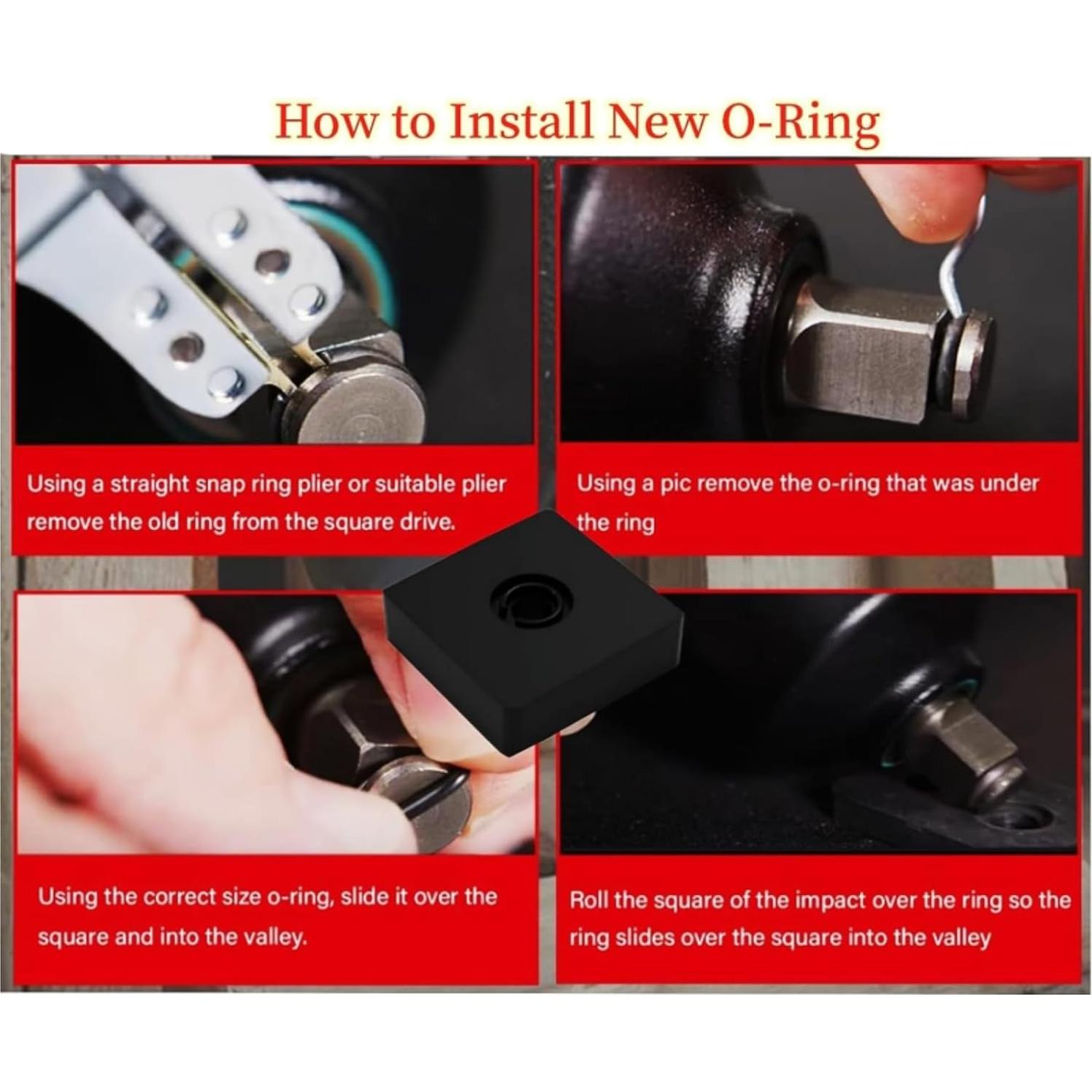 How to Install New O-Ring

Using a straight snap ring plier or suitable plier remove the old ring from the square drive.

Using a pic remove the o-ring that was under the ring

Using the correct size o-ring, slide it over the square and into the valley.

Roll the square of the impact over the ring so the ring slides over the square into the valley