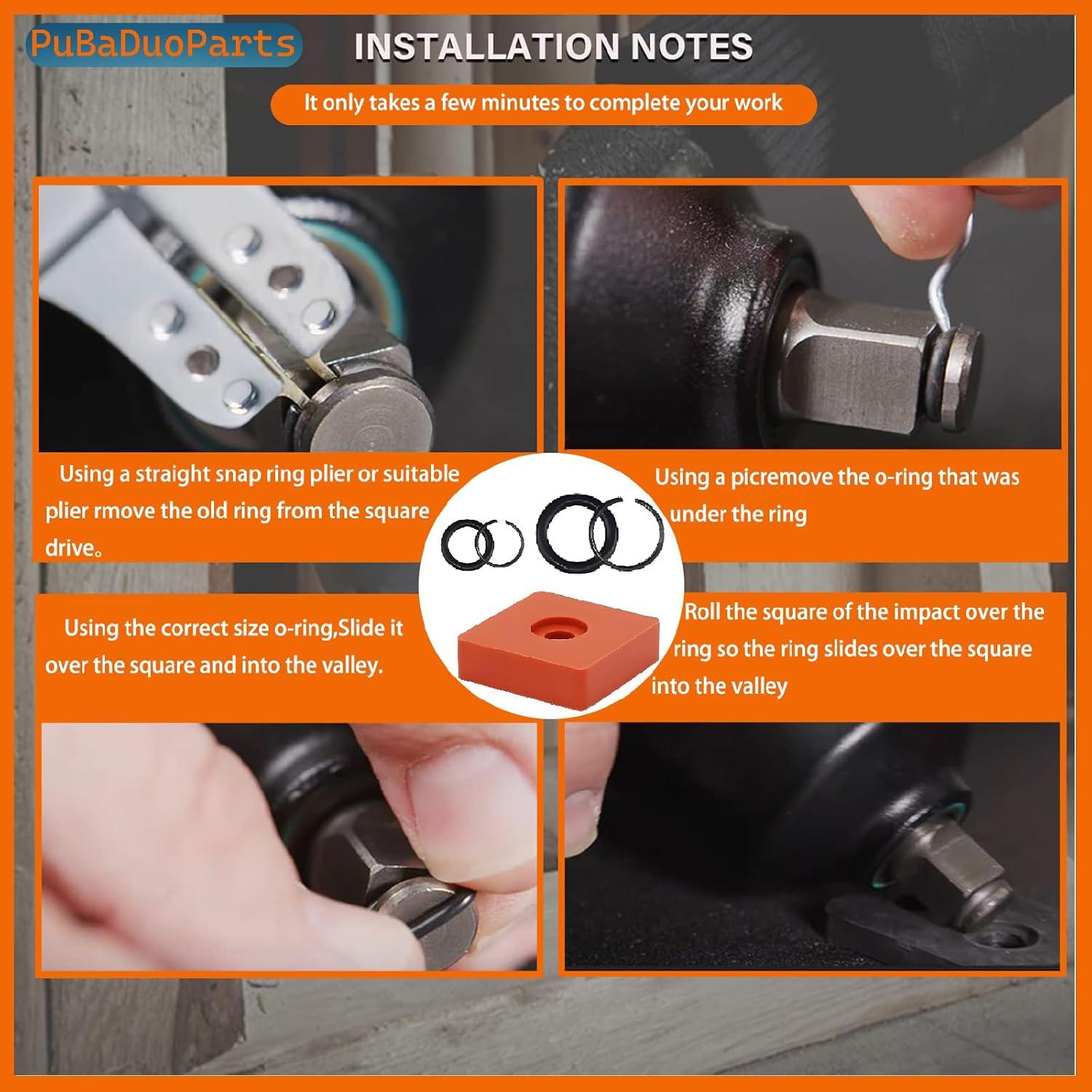 PuBaDuoParts

INSTALLATION NOTES

It only takes a few minutes to complete your work

Using a straight snap ring plier or suitable plier rmove the old ring from the square drive。

Using a picremove the o-ring that was under the ring

Using the correct size o-ring,Slide it over the square and into the valley.

Roll the square of the impact over the ring so the ring slides over the square into the valley