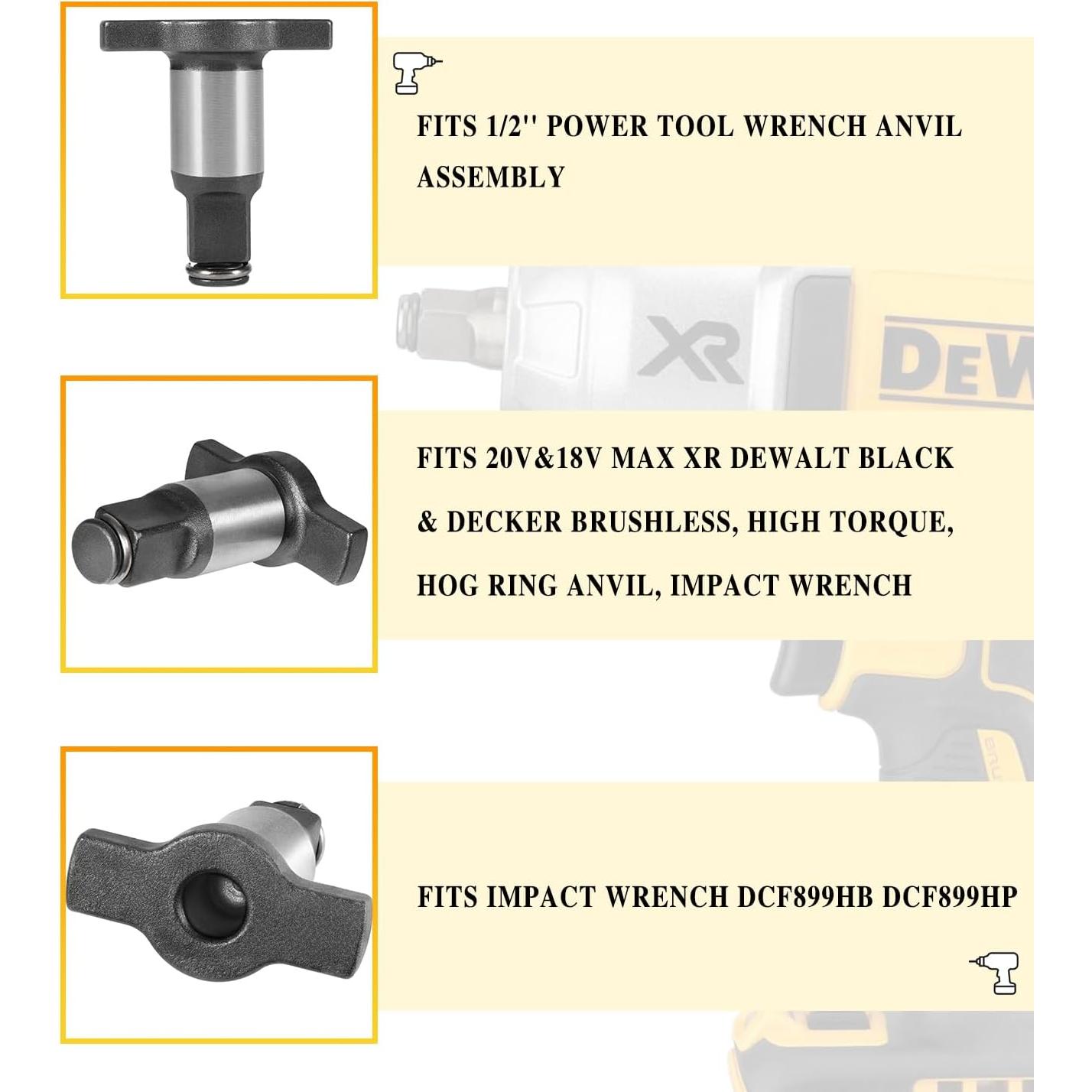 FITS 1/2'' POWER TOOL WRENCH ANVIL ASSEMBLY

XR

DEW

FITS 20V&18V MAX XR DEWALT BLACK & DECKER BRUSHLESS, HIGH TORQUE, HOG RING ANVIL, IMPACT WRENCH

FITS IMPACT WRENCH DCF899HB DCF899HP