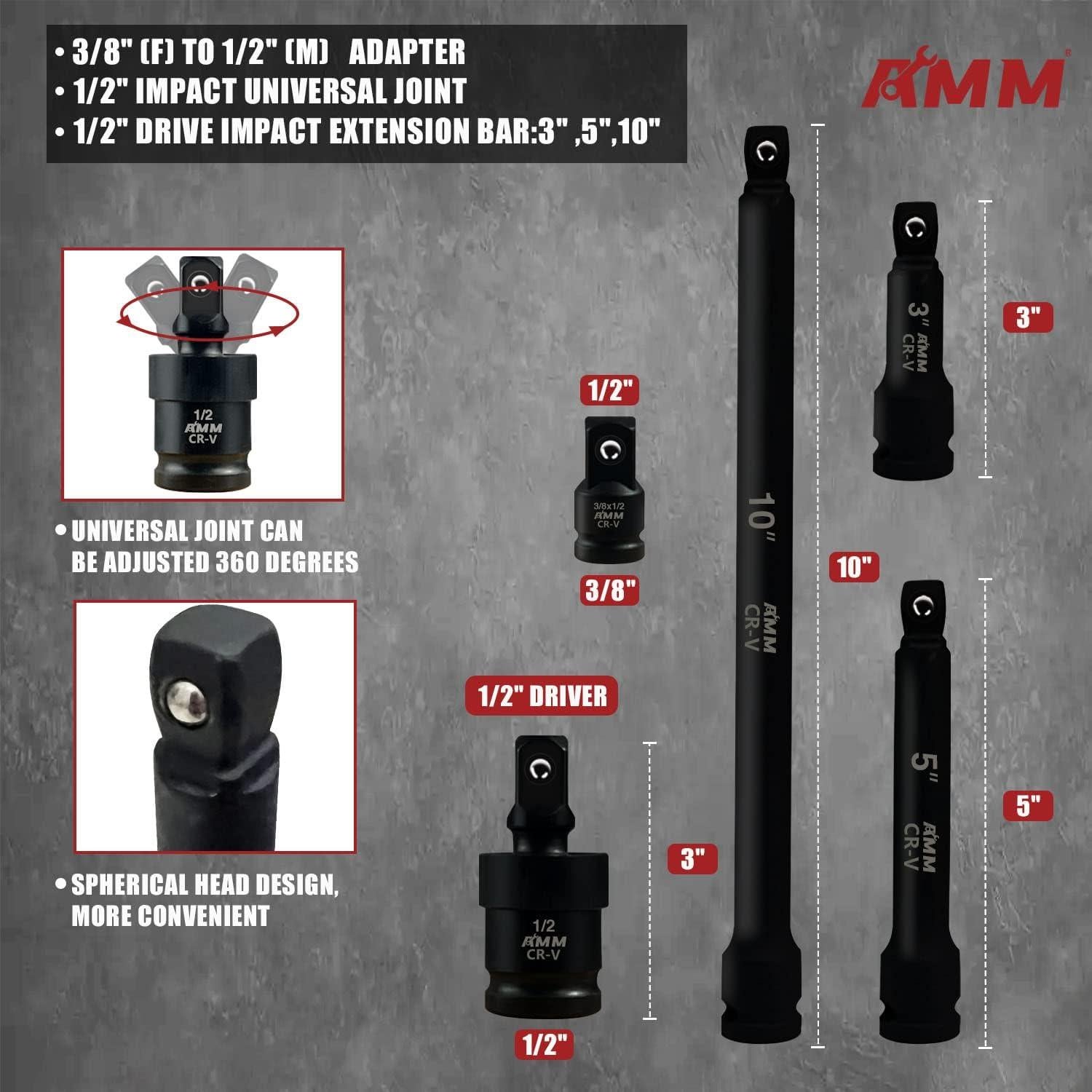 • 3/8" (F) TO 1/2" (M) ADAPTER
• 1/2" IMPACT UNIVERSAL JOINT
• 1/2" DRIVE IMPACT EXTENSION BAR:3" ,5",10"

AMM

1/2
AMM
CR-V

• UNIVERSAL JOINT CAN BE ADJUSTED 360 DEGREES

• SPHERICAL HEAD DESIGN, MORE CONVENIENT

1/2"

3/8x1/2
AMM
CR-V

3/8"

1/2" DRIVER

1/2
AMM
CR-V

3"

1/2"

10"
AMM
CR-V

10"

3"
AMM
CR-V

3"

5"
AMM
CR-V

5"