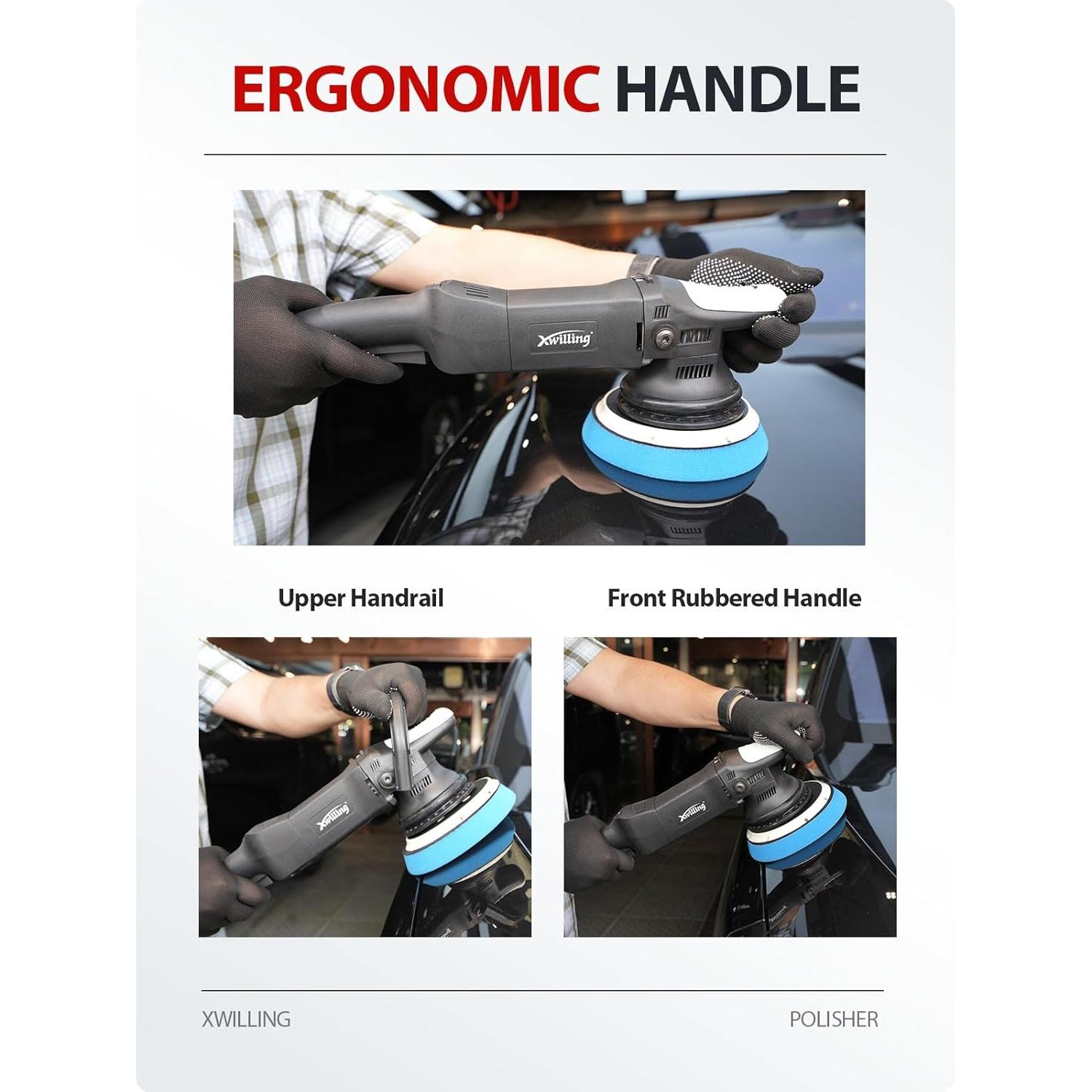 ERGONOMIC HANDLE

Xwilling

Upper Handrail

Front Rubbered Handle

Xwilling

Xwilling

XWILLING

POLISHER