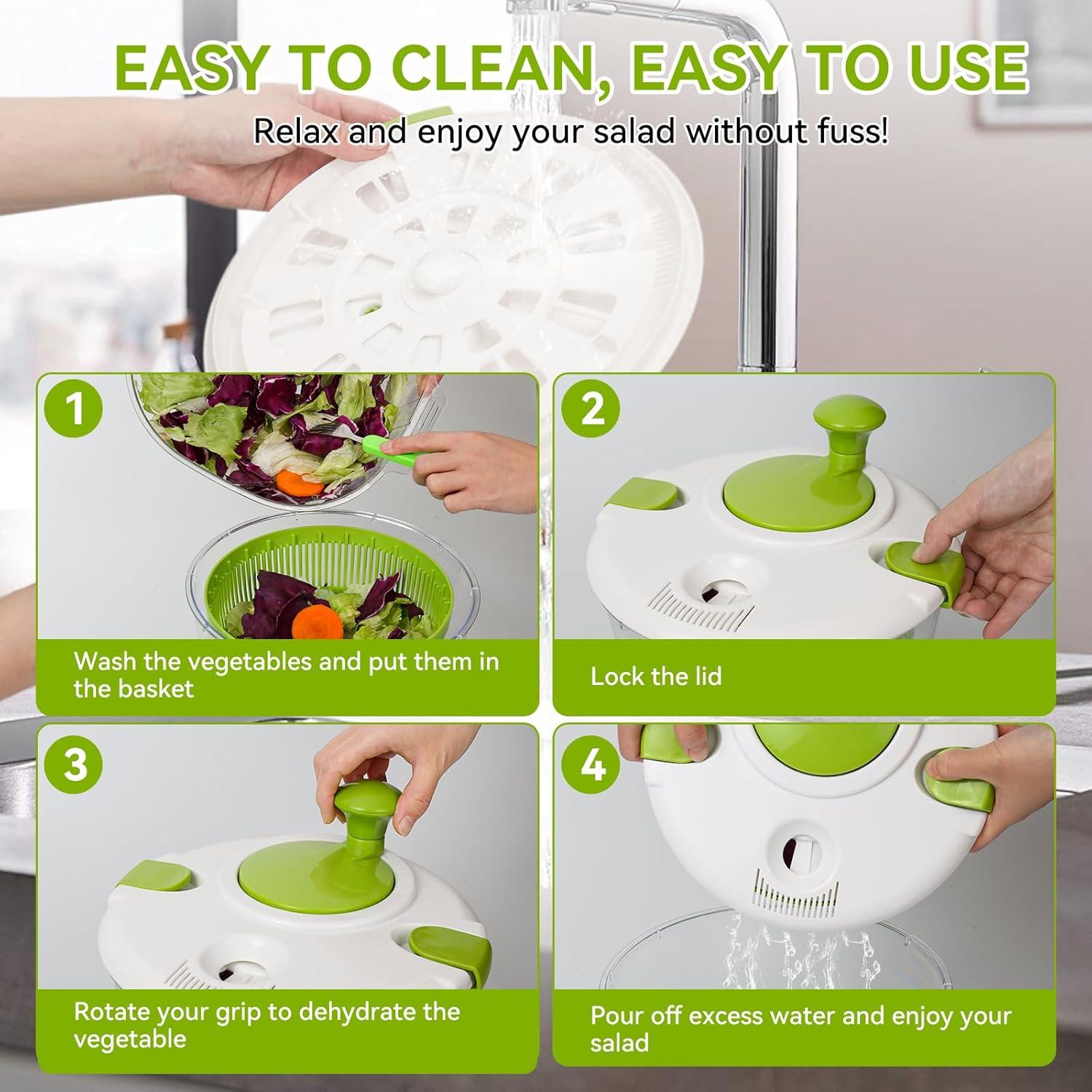 EASY TO CLEAN, EASY TO USE

Relax and enjoy your salad without fuss!

1

Wash the vegetables and put them in the basket

2

Lock the lid

3

Rotate your grip to dehydrate the vegetable

4

Pour off excess water and enjoy your salad