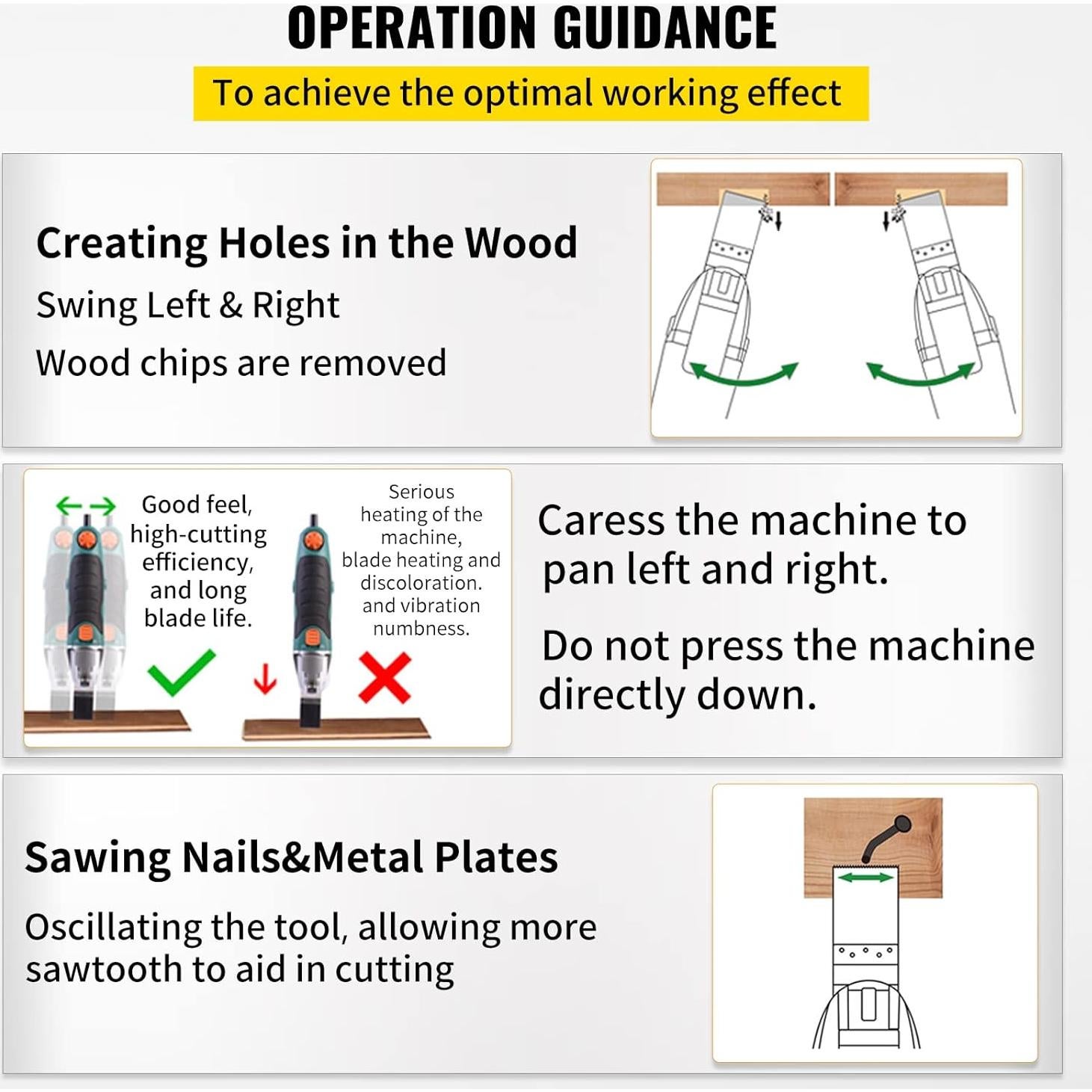 OPERATION GUIDANCE

To achieve the optimal working effect

Creating Holes in the Wood

Swing Left & Right

Wood chips are removed

Good feel, high-cutting efficiency, and long blade life.

Serious heating of the machine, blade heating and discoloration. and vibration numbness.

Caress the machine to pan left and right.

Do not press the machine directly down.

Sawing Nails&Metal Plates

Oscillating the tool, allowing more sawtooth to aid in cutting