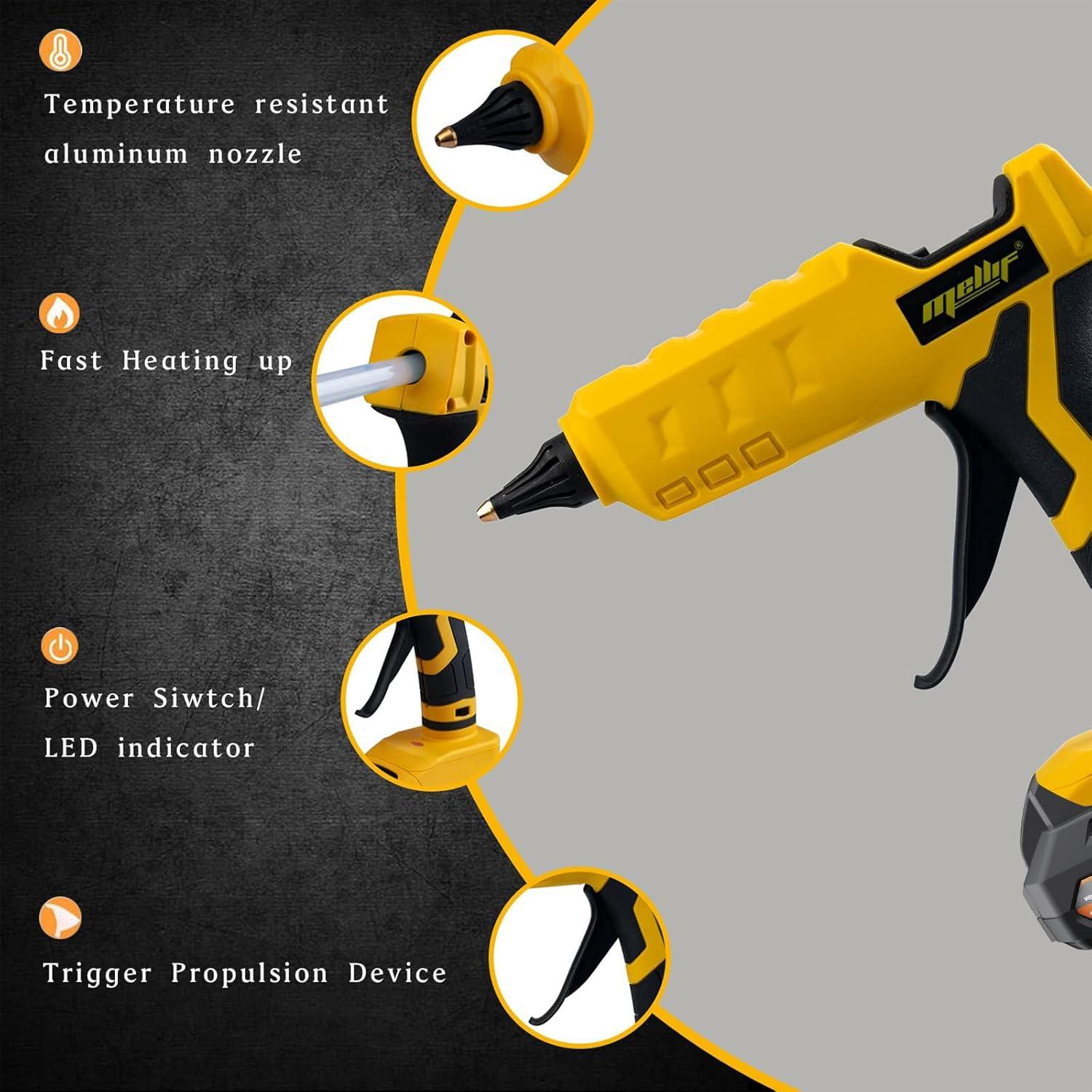 Temperature resistant aluminum nozzle

Fast Heating up

Power Siwtch/ LED indicator

Trigger Propulsion Device

mellif®