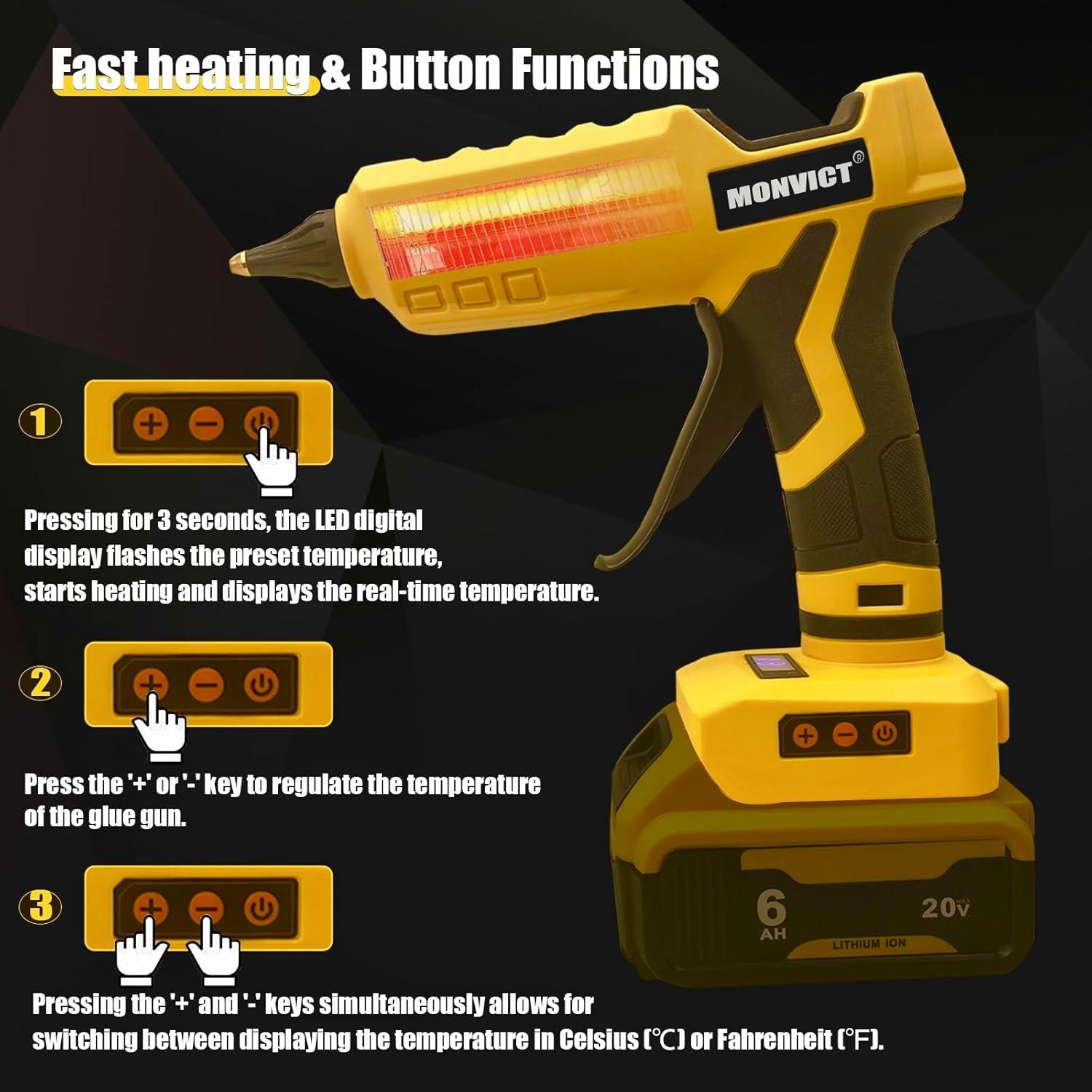 Fast heating & Button Functions

MONVICT®

①

Pressing for 3 seconds, the LED digital display flashes the preset temperature, starts heating and displays the real-time temperature.

②

Press the '+' or '-' key to regulate the temperature of the glue gun.

③

Pressing the '+' and '-' keys simultaneously allows for switching between displaying the temperature in Celsius (℃) or Fahrenheit (℉).

6 AH

20V MAX

LITHIUM ION