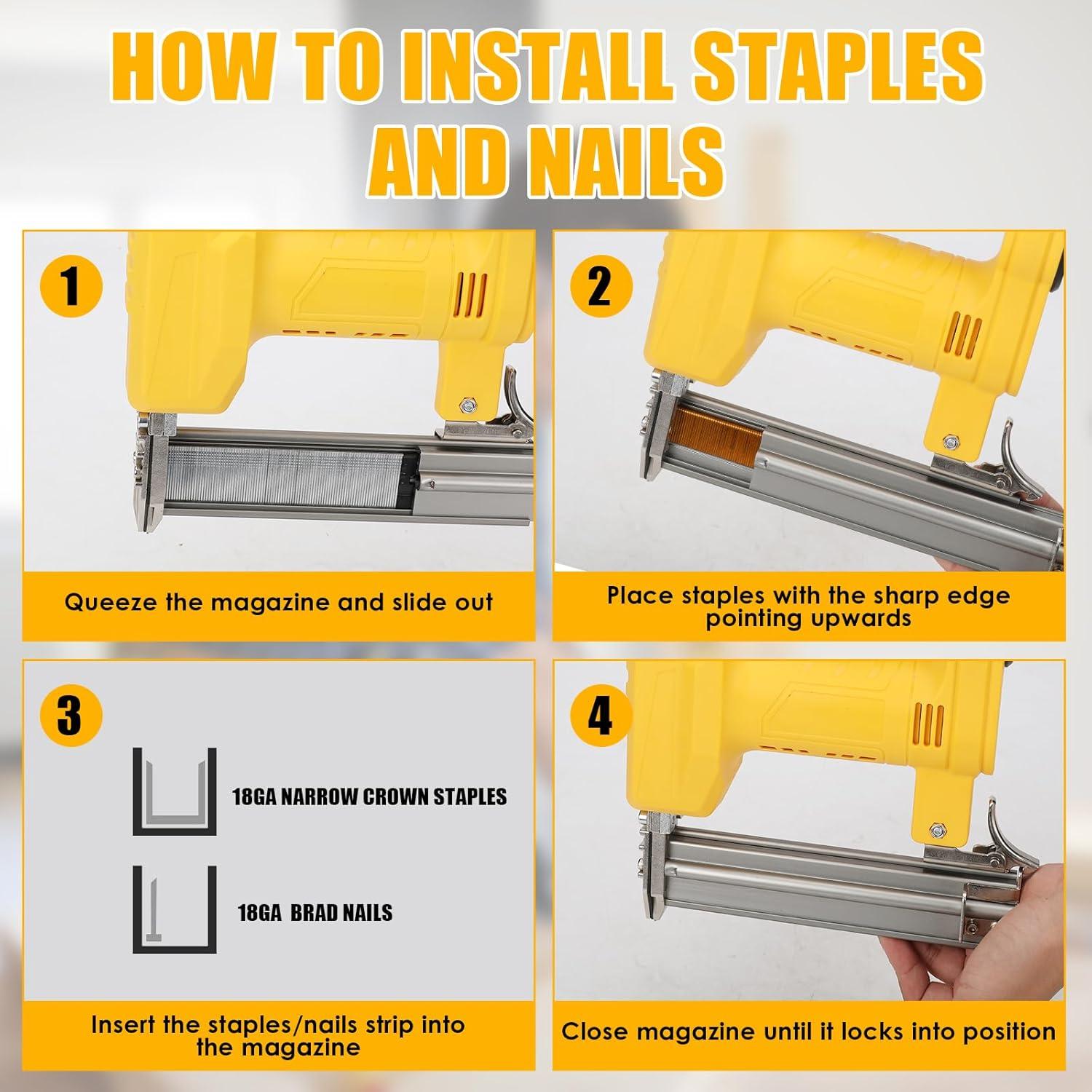 HOW TO INSTALL STAPLES AND NAILS

1

Queeze the magazine and slide out

2

Place staples with the sharp edge pointing upwards

3

18GA NARROW CROWN STAPLES

18GA BRAD NAILS

Insert the staples/nails strip into the magazine

4

Close magazine until it locks into position