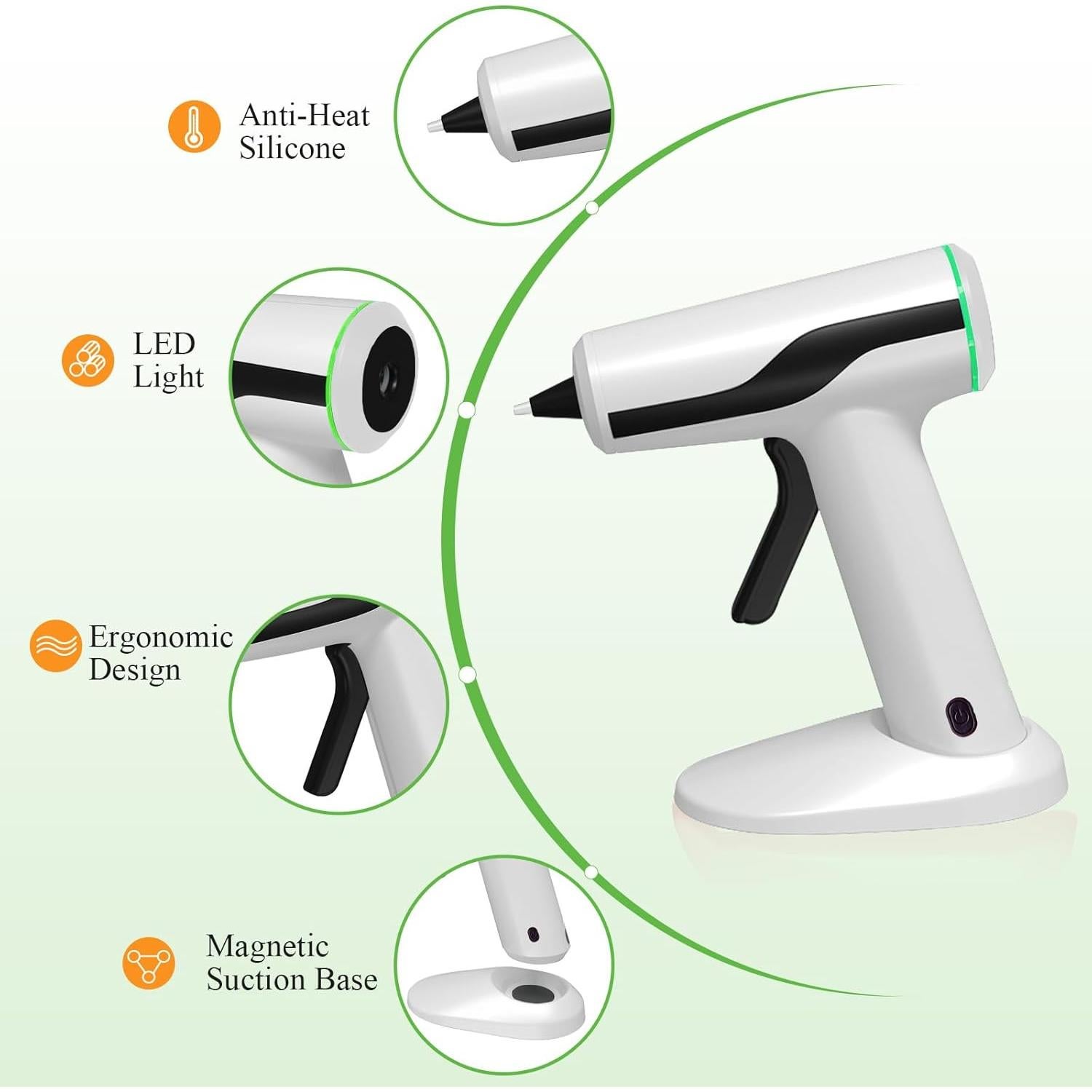 Anti-Heat Silicone

LED Light

Ergonomic Design

Magnetic Suction Base