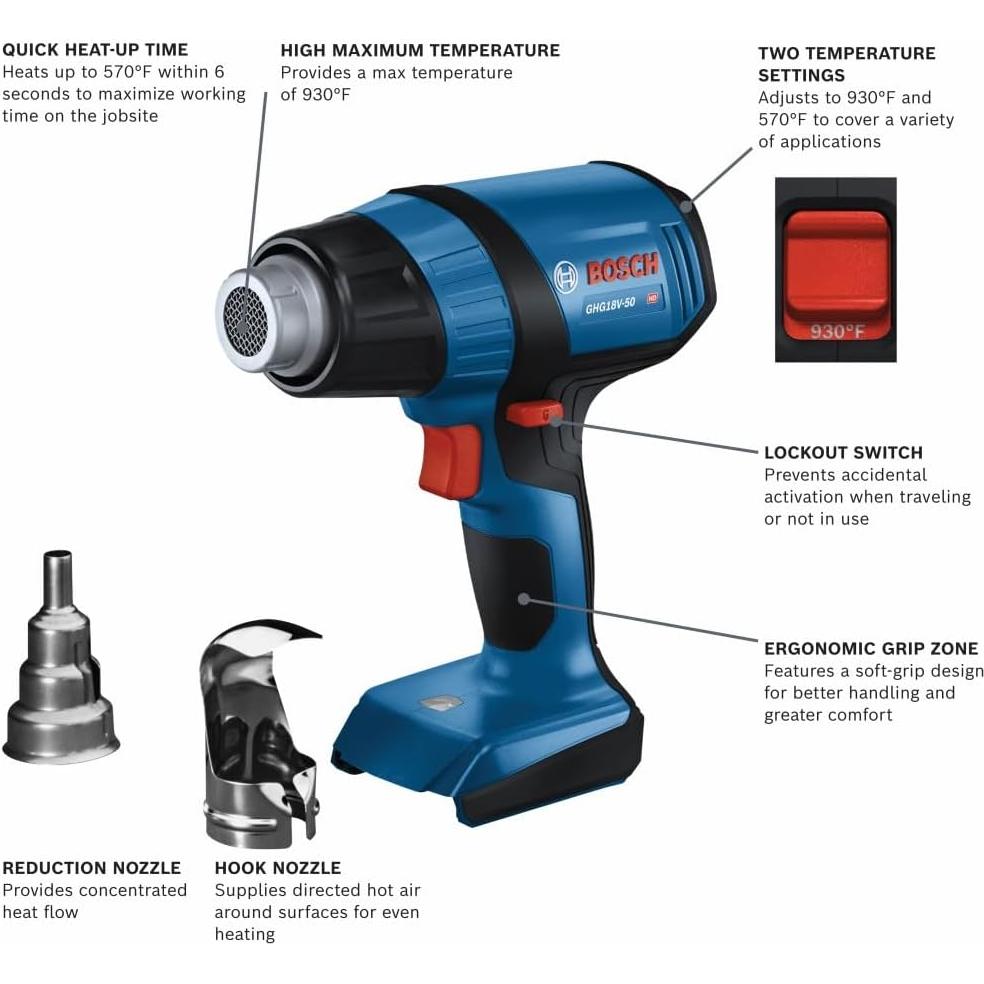 QUICK HEAT-UP TIME
Heats up to 570°F within 6 seconds to maximize working time on the jobsite

HIGH MAXIMUM TEMPERATURE
Provides a max temperature of 930°F

TWO TEMPERATURE SETTINGS
Adjusts to 930°F and 570°F to cover a variety of applications

BOSCH
GHG18V-50

930°F

LOCKOUT SWITCH
Prevents accidental activation when traveling or not in use

ERGONOMIC GRIP ZONE
Features a soft-grip design for better handling and greater comfort

REDUCTION NOZZLE
Provides concentrated heat flow

HOOK NOZZLE
Supplies directed hot air around surfaces for even heating