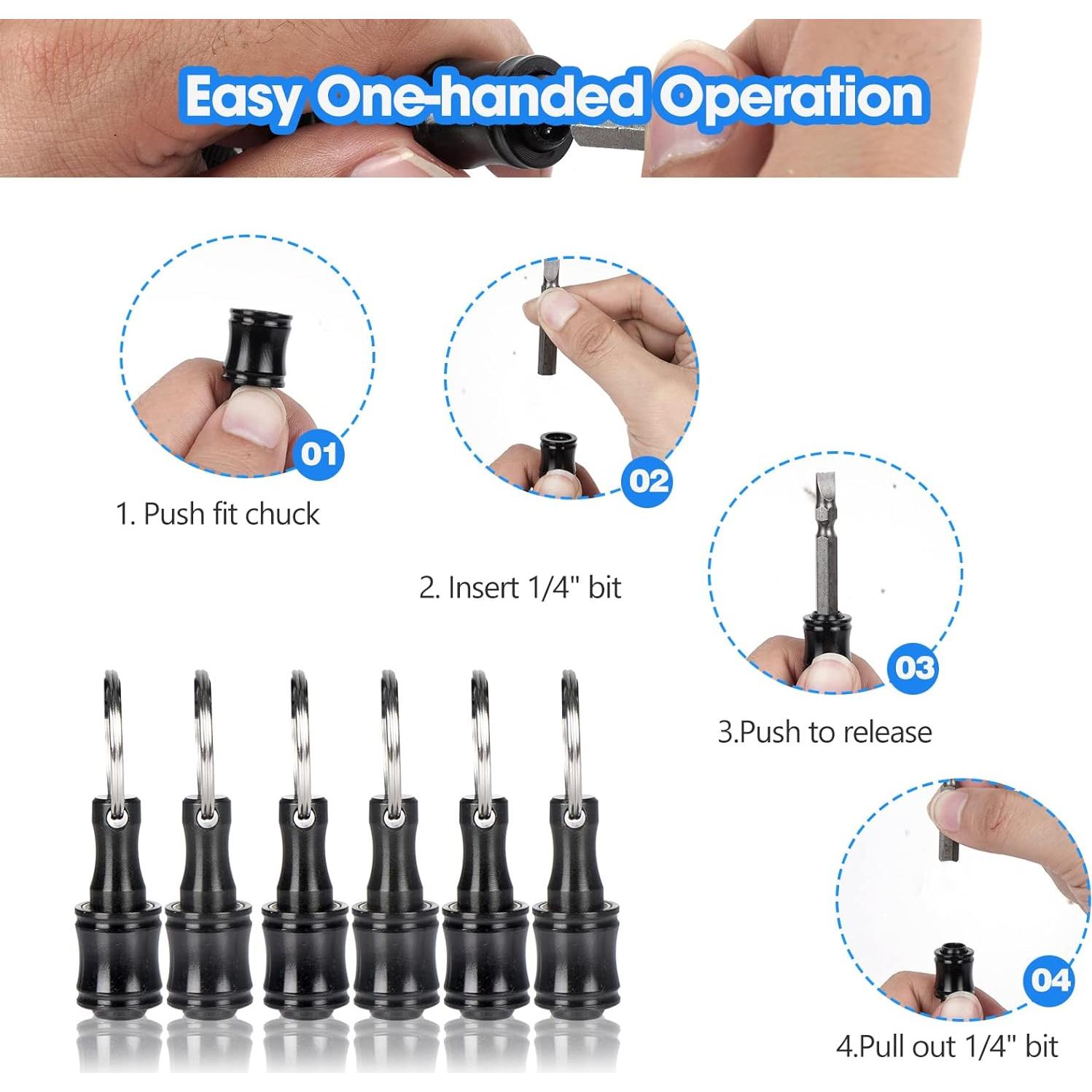 Easy One-handed Operation

01

1. Push fit chuck

02

2. Insert 1/4" bit

03

3.Push to release

04

4.Pull out 1/4" bit