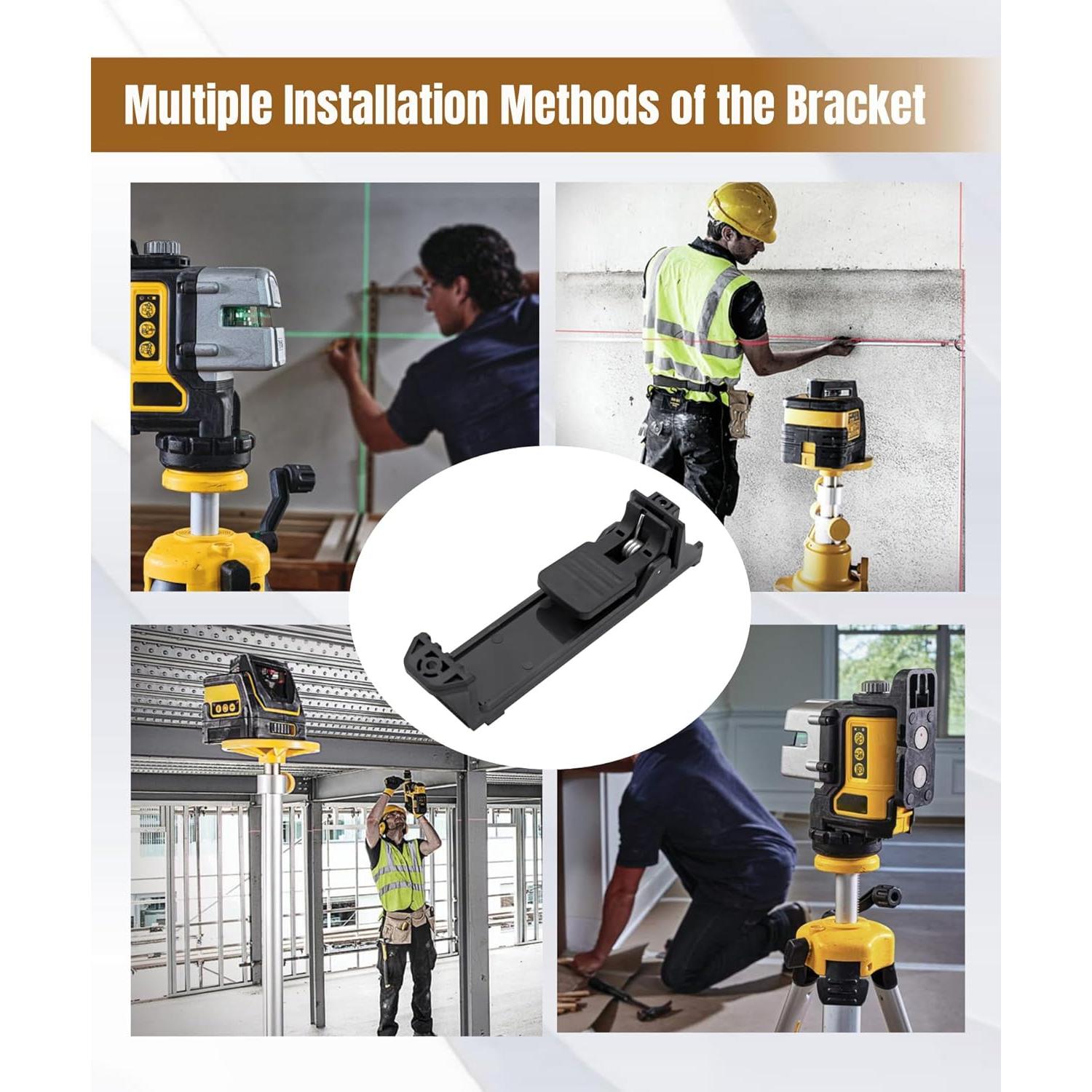 Multiple Installation Methods of the Bracket