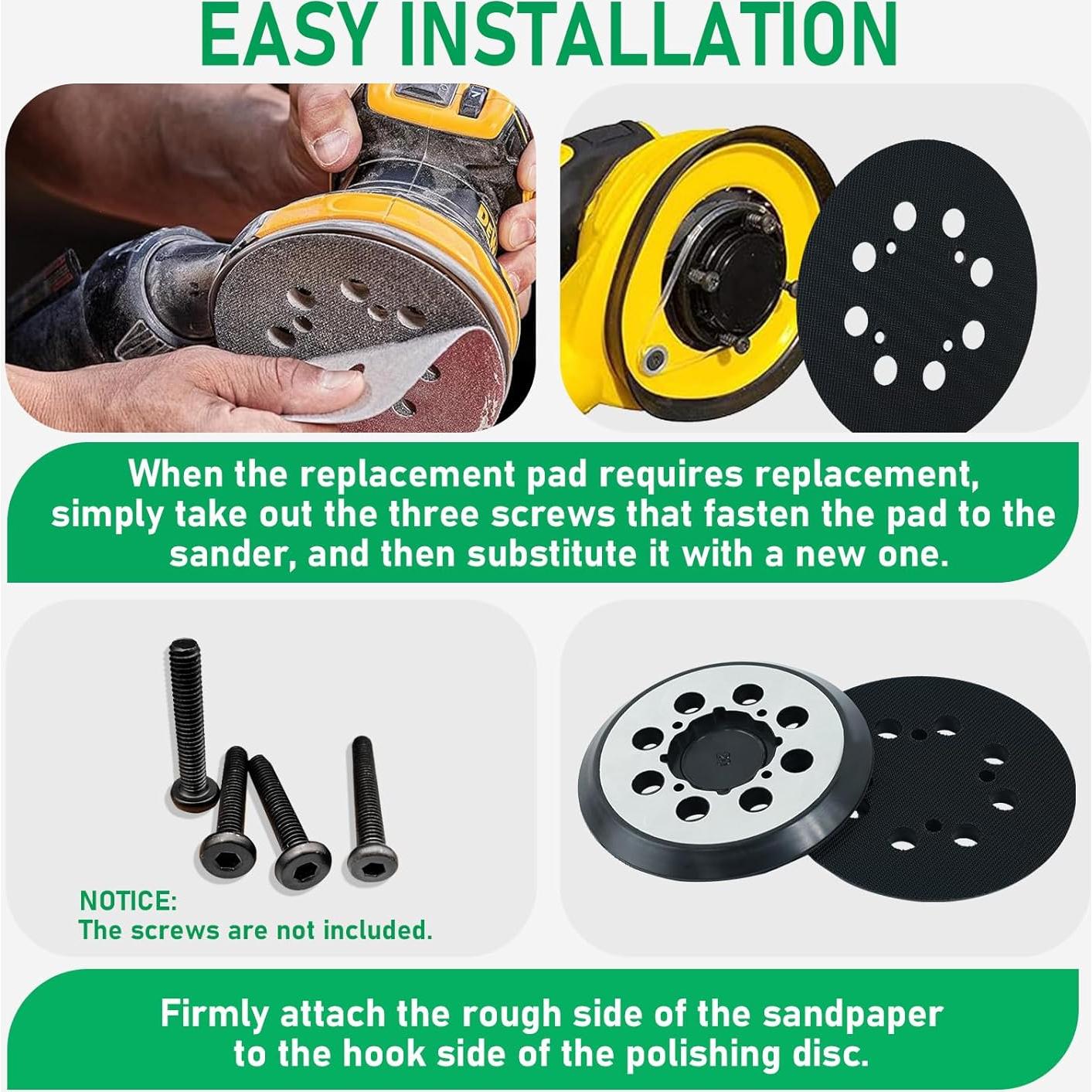 EASY INSTALLATION

When the replacement pad requires replacement, simply take out the three screws that fasten the pad to the sander, and then substitute it with a new one.

NOTICE:
The screws are not included.

Firmly attach the rough side of the sandpaper to the hook side of the polishing disc.