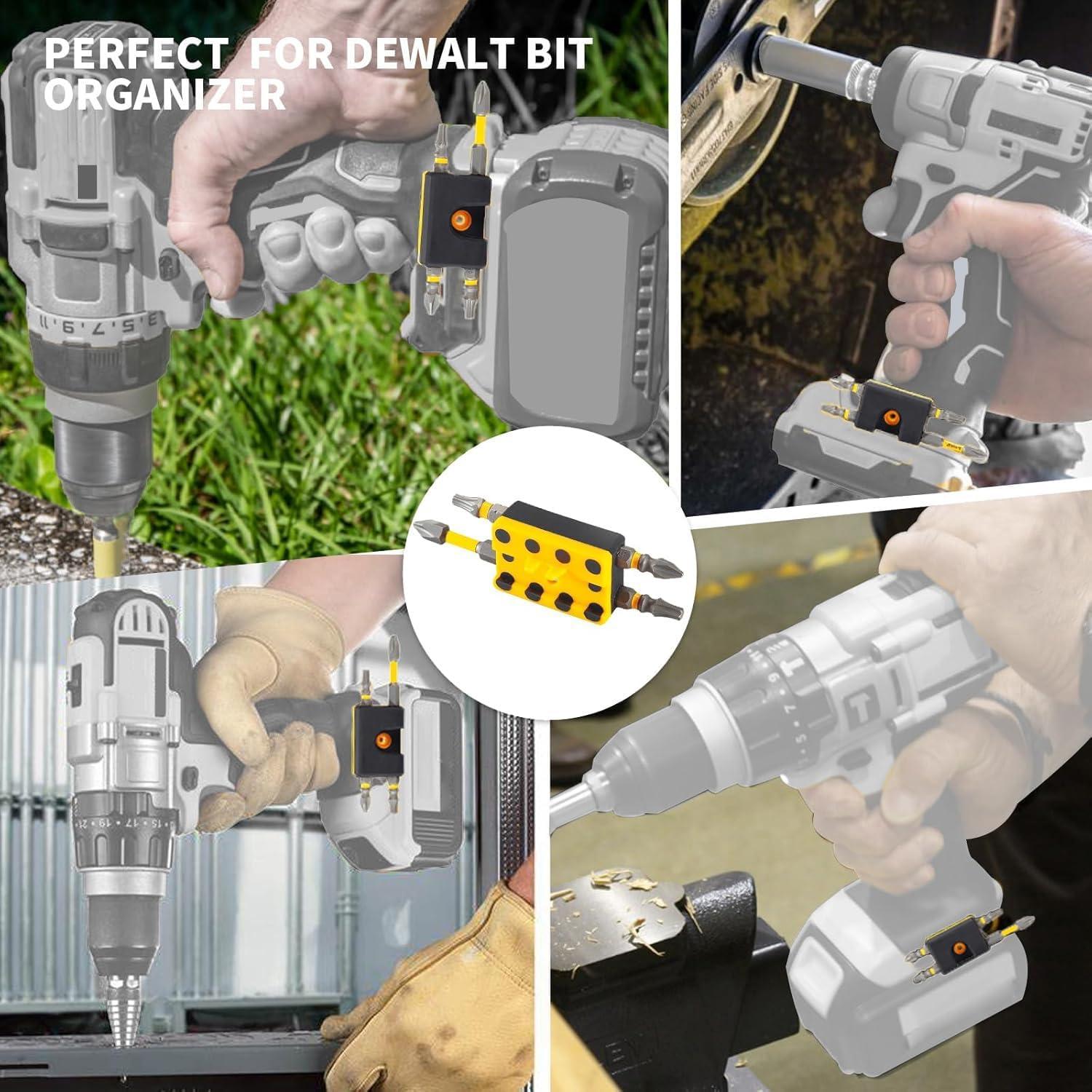 PERFECT FOR DEWALT BIT ORGANIZER