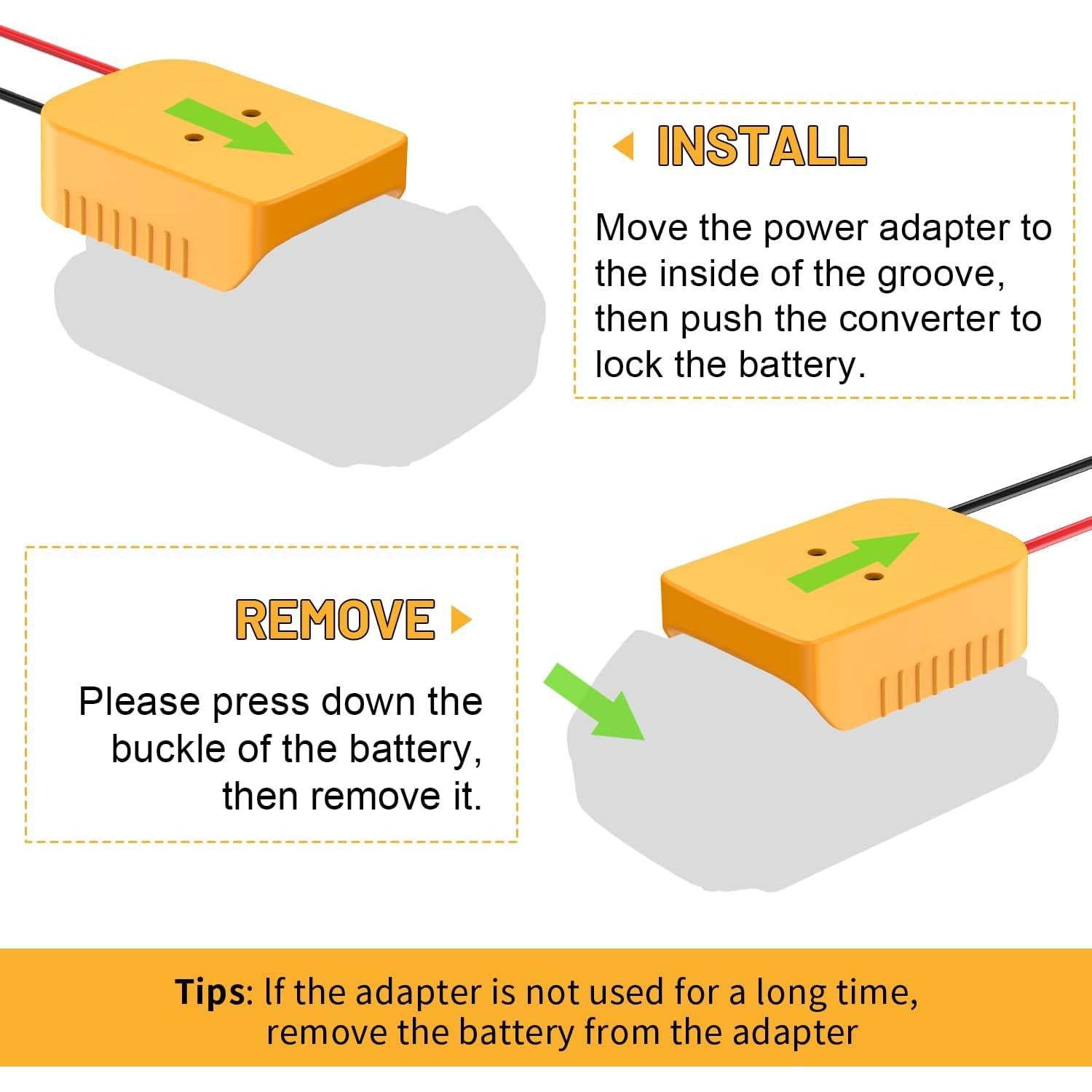 INSTALL

Move the power adapter to the inside of the groove, then push the converter to lock the battery.

REMOVE

Please press down the buckle of the battery, then remove it.

Tips: If the adapter is not used for a long time, remove the battery from the adapter