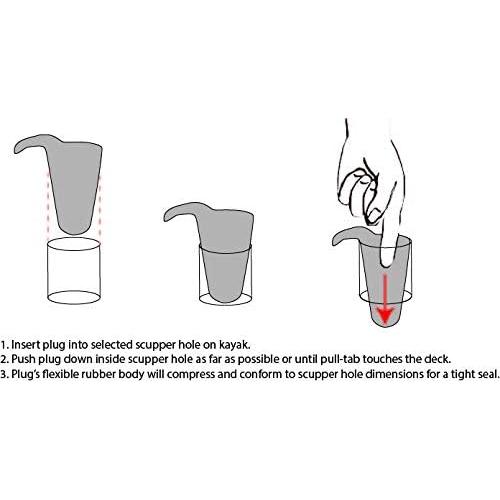 1. Insert plug into selected scupper hole on kayak.
2. Push plug down inside scupper hole as far as possible or until pull-tab touches the deck.
3. Plug's flexible rubber body will compress and conform to scupper hole dimensions for a tight seal.