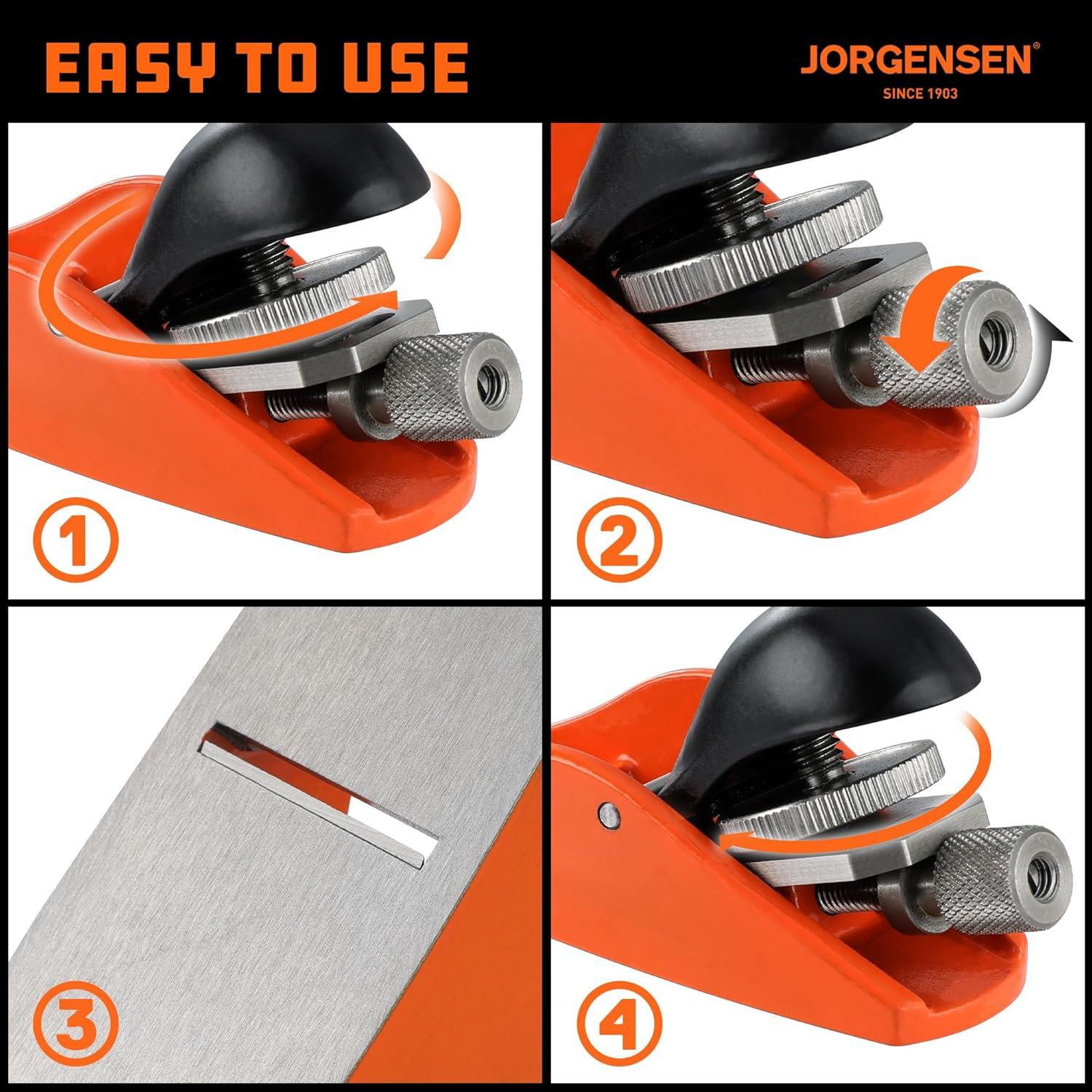 EASY TO USE

JORGENSEN®
SINCE 1903

1

2

3

4