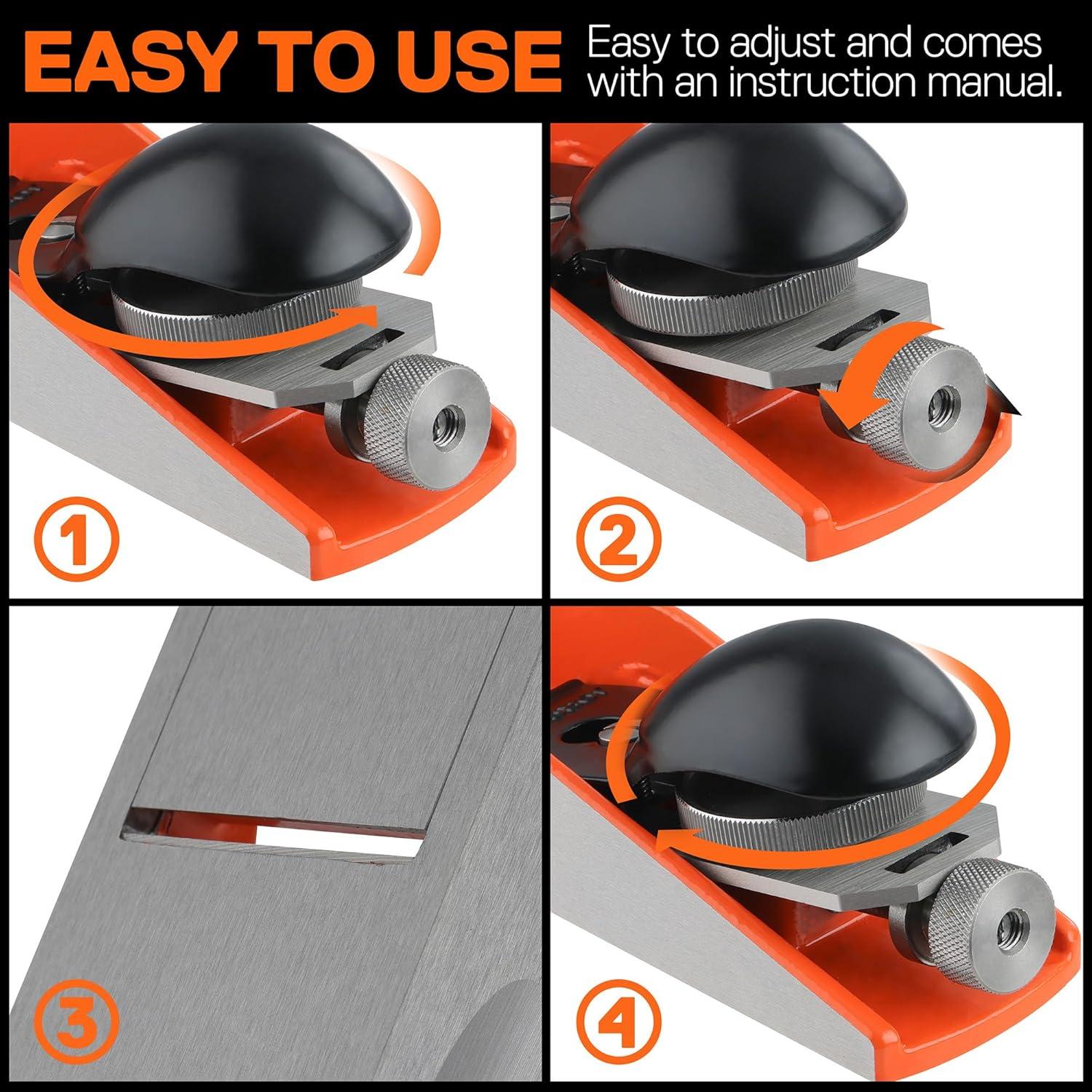 EASY TO USE

Easy to adjust and comes with an instruction manual.

1

2

3

4