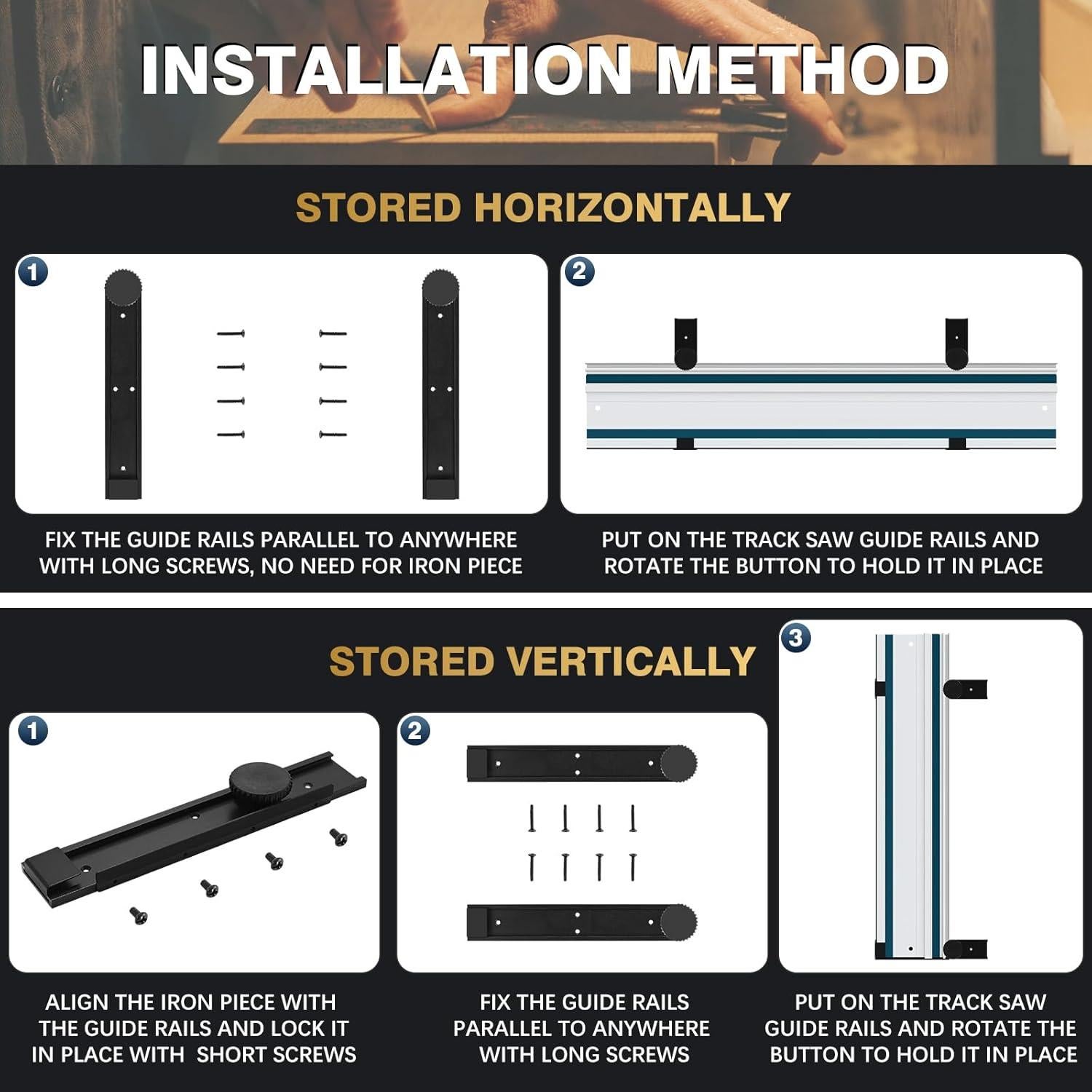 INSTALLATION METHOD

STORED HORIZONTALLY

1

FIX THE GUIDE RAILS PARALLEL TO ANYWHERE WITH LONG SCREWS, NO NEED FOR IRON PIECE

2

PUT ON THE TRACK SAW GUIDE RAILS AND ROTATE THE BUTTON TO HOLD IT IN PLACE

STORED VERTICALLY

1

ALIGN THE IRON PIECE WITH THE GUIDE RAILS AND LOCK IT IN PLACE WITH SHORT SCREWS

2

FIX THE GUIDE RAILS PARALLEL TO ANYWHERE WITH LONG SCREWS

3

PUT ON THE TRACK SAW GUIDE RAILS AND ROTATE THE BUTTON TO HOLD IT IN PLACE