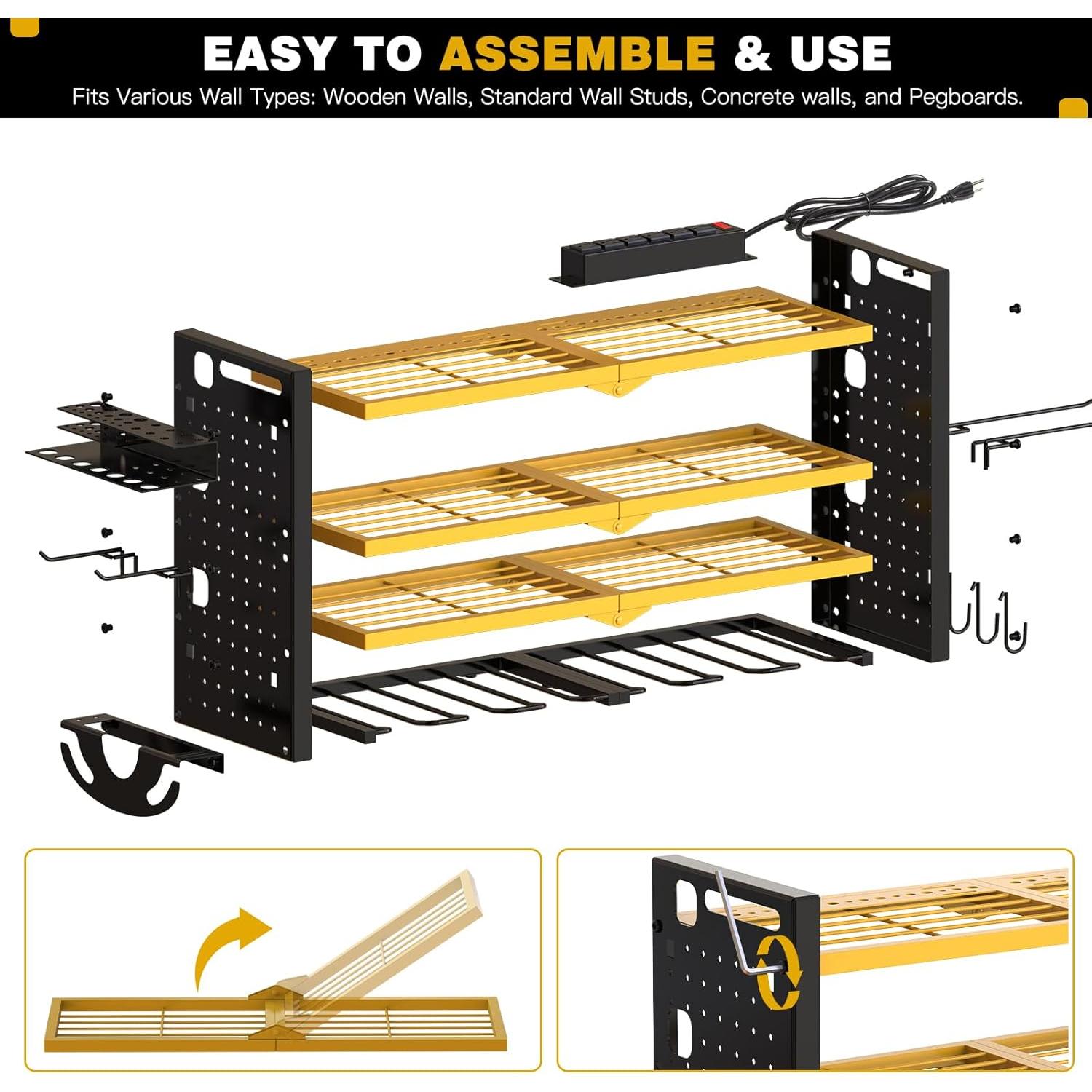 EASY TO ASSEMBLE & USE

Fits Various Wall Types: Wooden Walls, Standard Wall Studs, Concrete walls, and Pegboards.