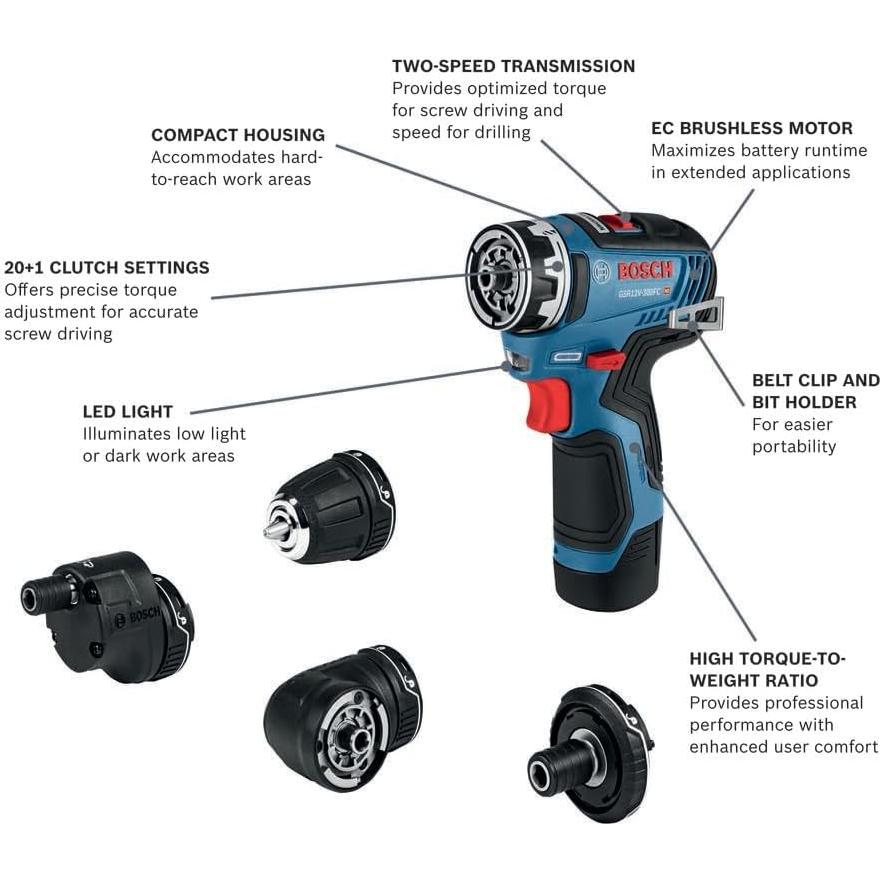 TWO-SPEED TRANSMISSION
Provides optimized torque for screw driving and speed for drilling

COMPACT HOUSING
Accommodates hard-to-reach work areas

EC BRUSHLESS MOTOR
Maximizes battery runtime in extended applications

20+1 CLUTCH SETTINGS
Offers precise torque adjustment for accurate screw driving

BOSCH
GSR12V-300FC

LED LIGHT
Illuminates low light or dark work areas

BELT CLIP AND BIT HOLDER
For easier portability

BOSCH

HIGH TORQUE-TO-WEIGHT RATIO
Provides professional performance with enhanced user comfort