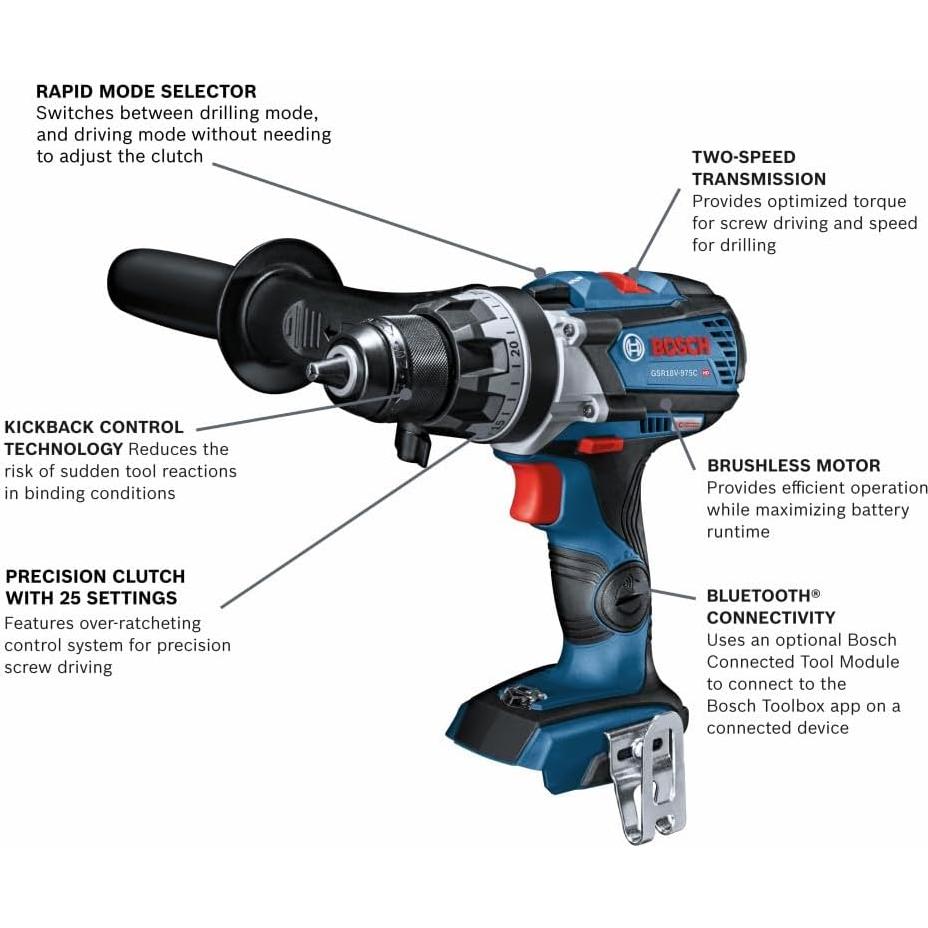 RAPID MODE SELECTOR
Switches between drilling mode, and driving mode without needing to adjust the clutch

TWO-SPEED TRANSMISSION
Provides optimized torque for screw driving and speed for drilling

BOSCH
GSR18V-975C

20

KICKBACK CONTROL TECHNOLOGY Reduces the risk of sudden tool reactions in binding conditions

BRUSHLESS MOTOR
Provides efficient operation while maximizing battery runtime

PRECISION CLUTCH WITH 25 SETTINGS
Features over-ratcheting control system for precision screw driving

BLUETOOTH® CONNECTIVITY
Uses an optional Bosch Connected Tool Module to connect to the Bosch Toolbox app on a connected device