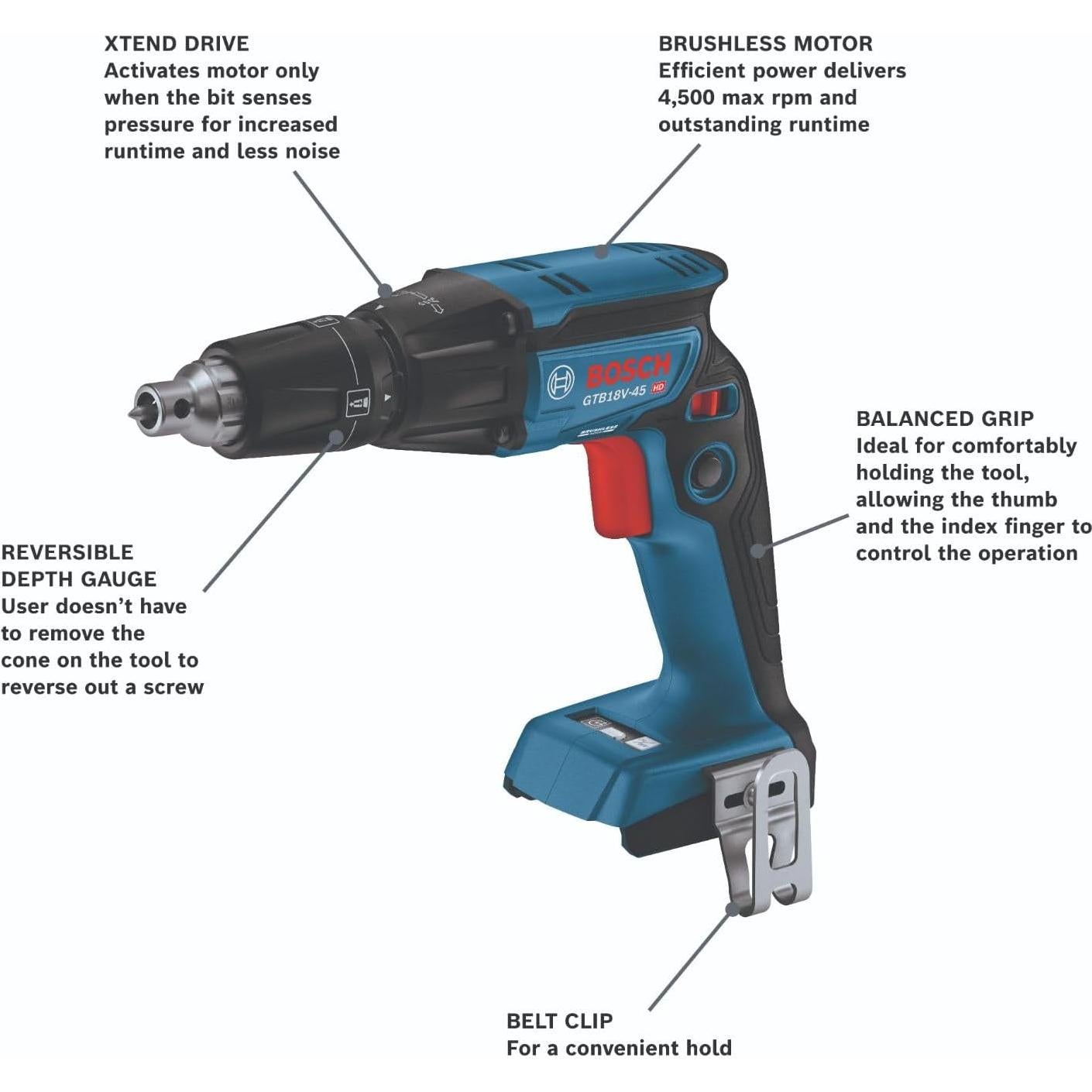 XTEND DRIVE
Activates motor only when the bit senses pressure for increased runtime and less noise

BRUSHLESS MOTOR
Efficient power delivers 4,500 max rpm and outstanding runtime

BOSCH
GTB18V-45 HD
BRUSHLESS

BALANCED GRIP
Ideal for comfortably holding the tool, allowing the thumb and the index finger to control the operation

REVERSIBLE DEPTH GAUGE
User doesn't have to remove the cone on the tool to reverse out a screw

BELT CLIP
For a convenient hold