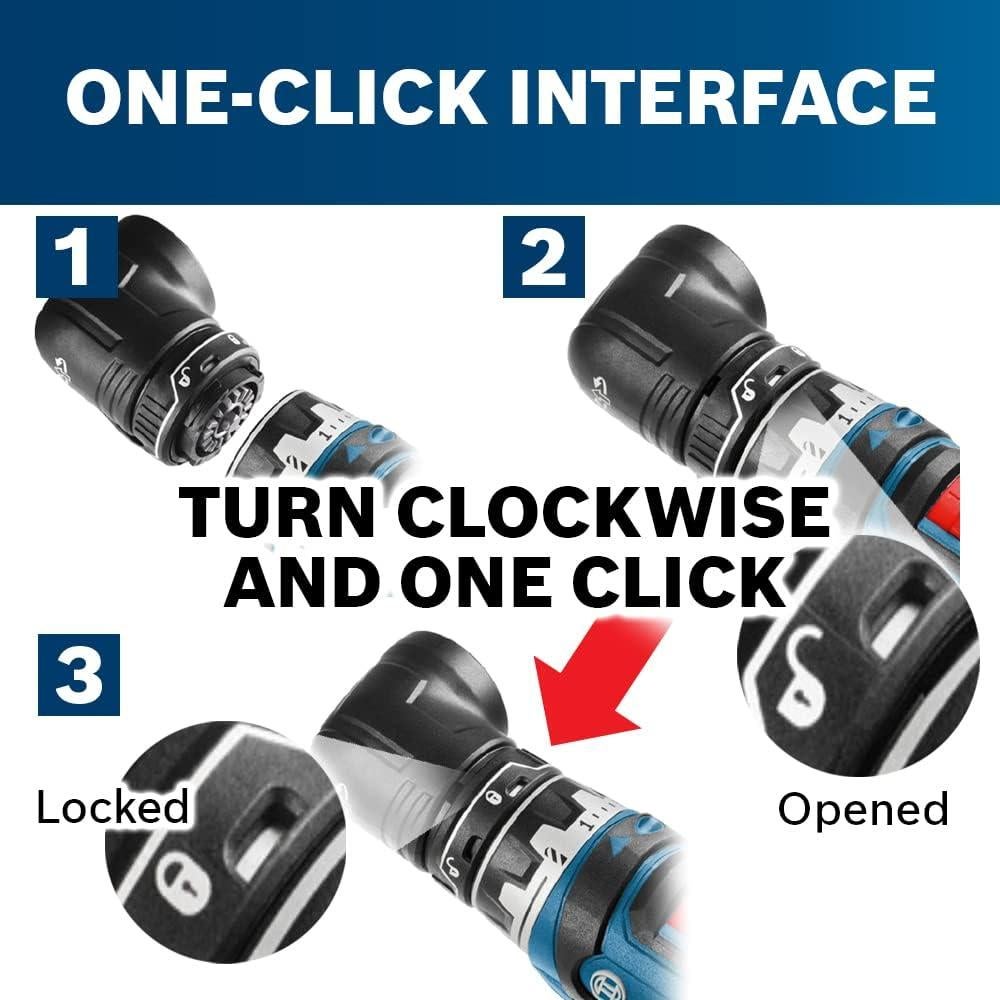 ONE-CLICK INTERFACE

1

2

TURN CLOCKWISE AND ONE CLICK

3

Locked

Opened