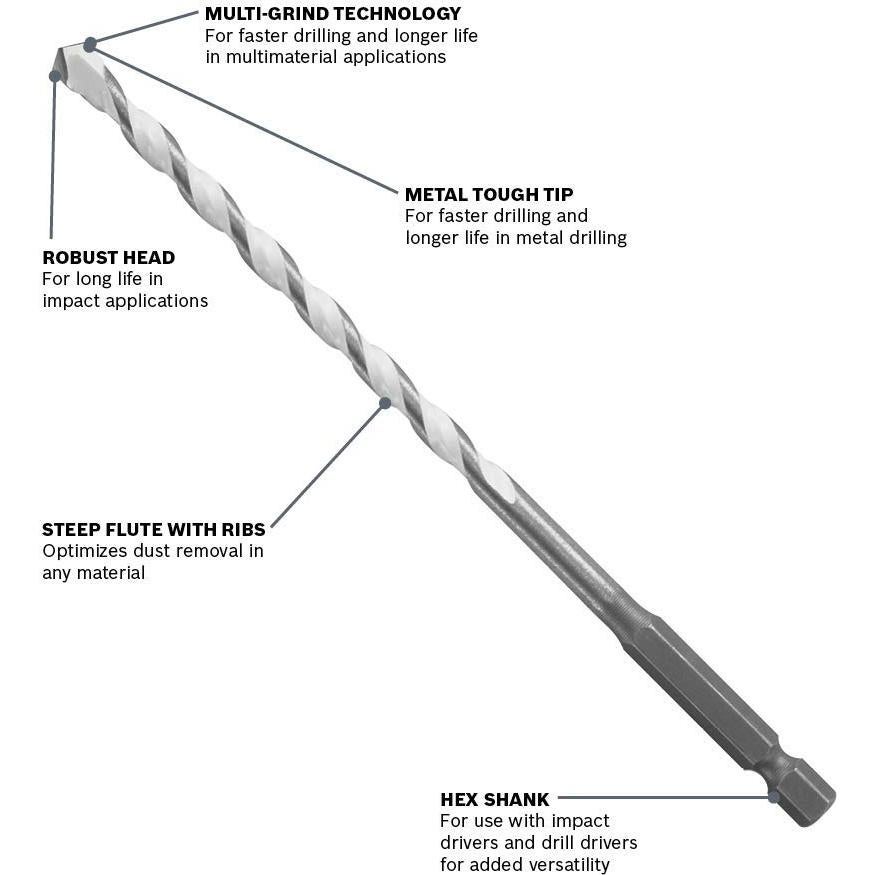 MULTI-GRIND TECHNOLOGY
For faster drilling and longer life in multimaterial applications

METAL TOUGH TIP
For faster drilling and longer life in metal drilling

ROBUST HEAD
For long life in impact applications

STEEP FLUTE WITH RIBS
Optimizes dust removal in any material

HEX SHANK
For use with impact drivers and drill drivers for added versatility