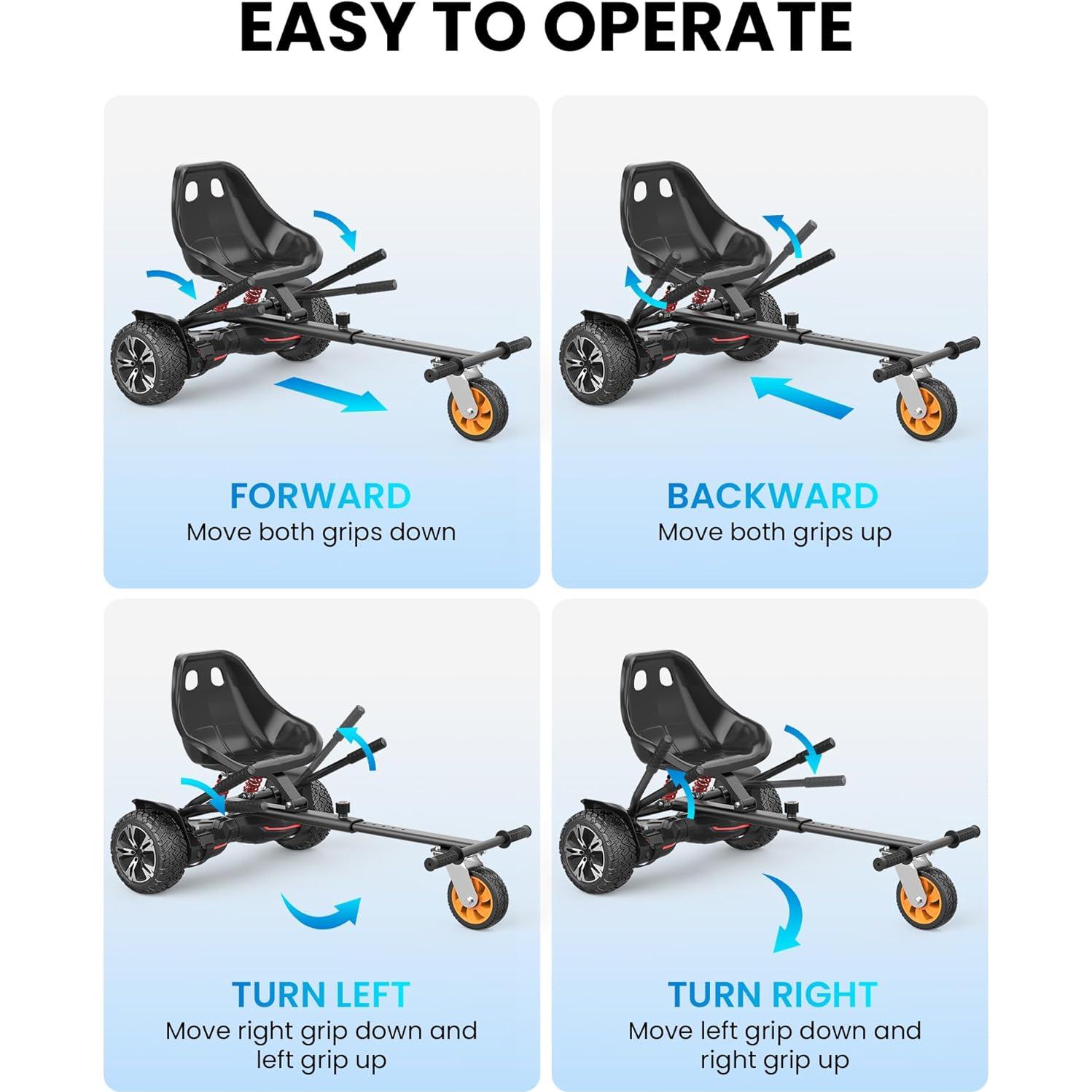 EASY TO OPERATE

FORWARD
Move both grips down

BACKWARD
Move both grips up

TURN LEFT
Move right grip down and left grip up

TURN RIGHT
Move left grip down and right grip up